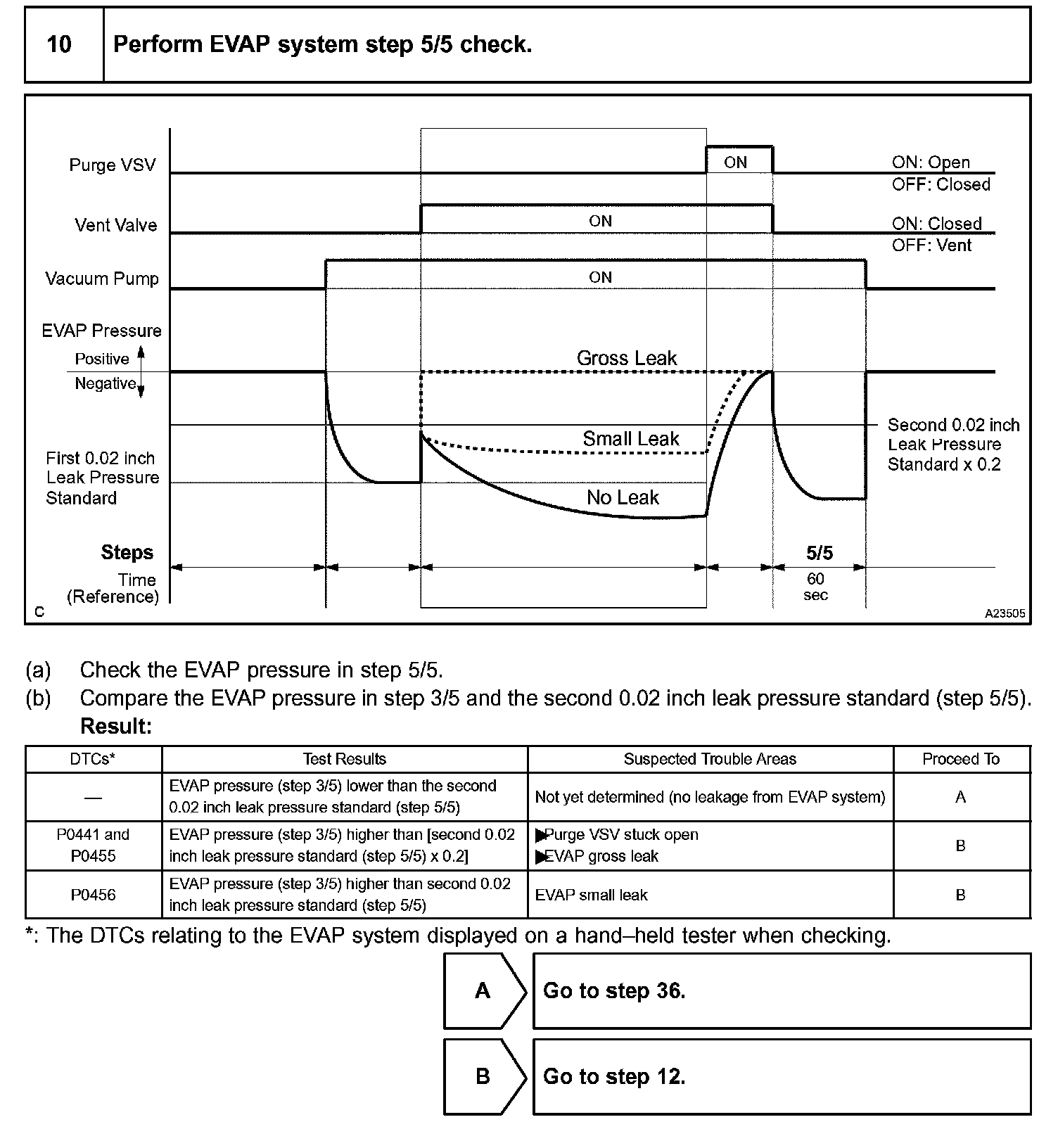 10 Perform EVAP system step 5/5 check.

Purge VSV
ON
ON: Open
OFF: Closed
Vent Valve
ON
ON: Closed
OFF: Vent
Vacuum Pump
ON
EVAP Pressure
Positive
Negative
Gross Leak
Small Leak
No Leak
First 0.02 inch Leak Pressure Standard
Second 0.02 inch Leak Pressure Standard x 0.2
Steps
5/5
Time (Reference)
60 sec
C
A23505

(a) Check the EVAP pressure in step 5/5.
(b) Compare the EVAP pressure in step 3/5 and the second 0.02 inch leak pressure standard (step 5/5).
Result:

| DTCs* | Test Results | Suspected Trouble Areas | Proceed To |
|---|---|---|---|
| — | EVAP pressure (step 3/5) lower than the second 0.02 inch leak pressure standard (step 5/5) | Not yet determined (no leakage from EVAP system) | A |
| P0441 and P0455 | EVAP pressure (step 3/5) higher than [second 0.02 inch leak pressure standard (step 5/5) x 0.2] | ▶Purge VSV stuck open ▶EVAP gross leak | B |
| P0456 | EVAP pressure (step 3/5) higher than second 0.02 inch leak pressure standard (step 5/5) | EVAP small leak | B |

*: The DTCs relating to the EVAP system displayed on a hand–held tester when checking.

A Go to step 36.

B Go to step 12.