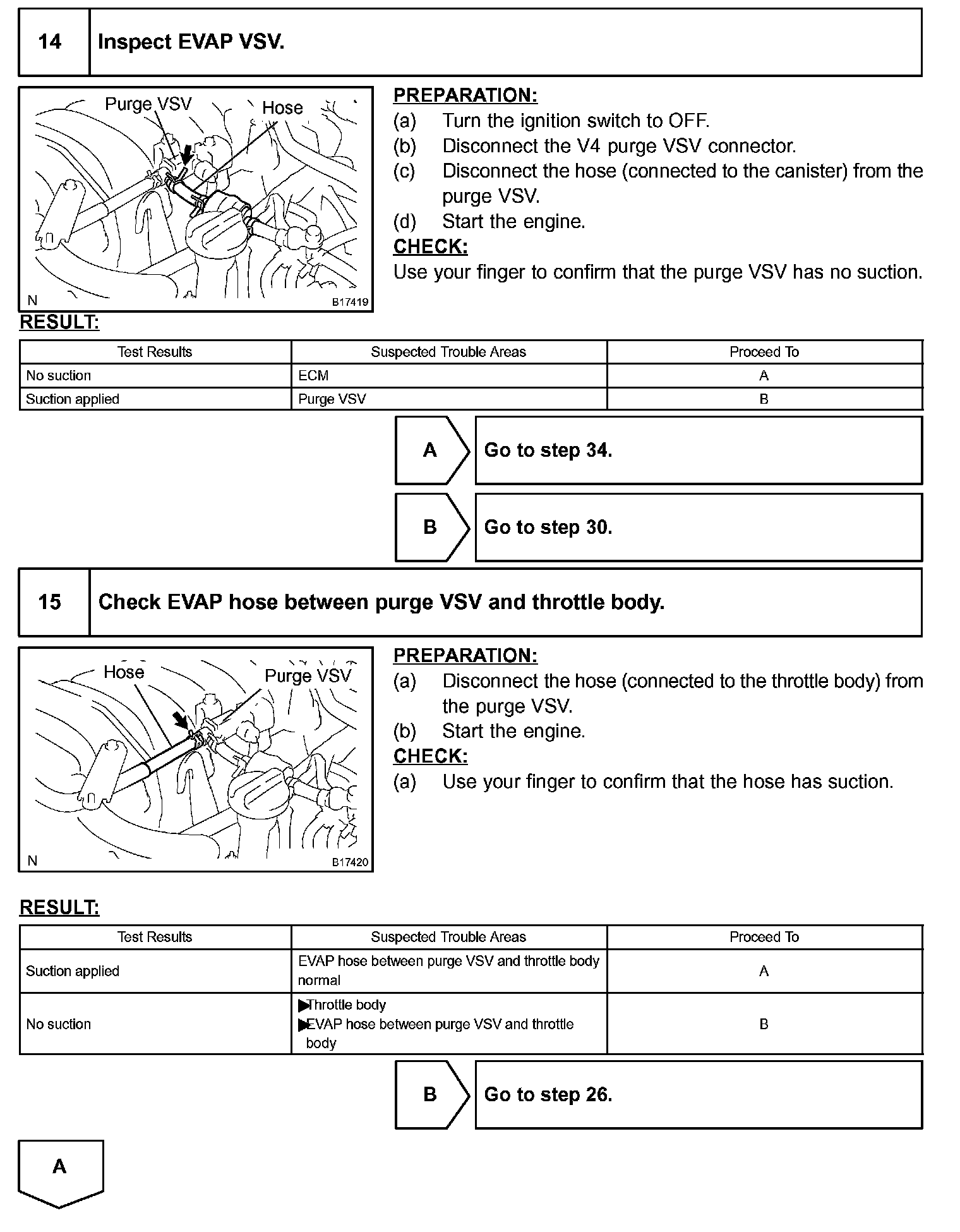 14 Inspect EVAP VSV.

Purge VSV
Hose
N
B17419

PREPARATION:
(a) Turn the ignition switch to OFF.
(b) Disconnect the V4 purge VSV connector.
(c) Disconnect the hose (connected to the canister) from the purge VSV.
(d) Start the engine.
CHECK:
Use your finger to confirm that the purge VSV has no suction.

RESULT:

| Test Results | Suspected Trouble Areas | Proceed To |
|---|---|---|
| No suction | ECM | A |
| Suction applied | Purge VSV | B |

A Go to step 34.

B Go to step 30.

15 Check EVAP hose between purge VSV and throttle body.

Hose
Purge VSV
N
B17420

PREPARATION:
(a) Disconnect the hose (connected to the throttle body) from the purge VSV.
(b) Start the engine.
CHECK:
(a) Use your finger to confirm that the hose has suction.

RESULT:

| Test Results | Suspected Trouble Areas | Proceed To |
|---|---|---|
| Suction applied | EVAP hose between purge VSV and throttle body normal | A |
| No suction | ▶Throttle body ▶EVAP hose between purge VSV and throttle body | B |

B Go to step 26.

A