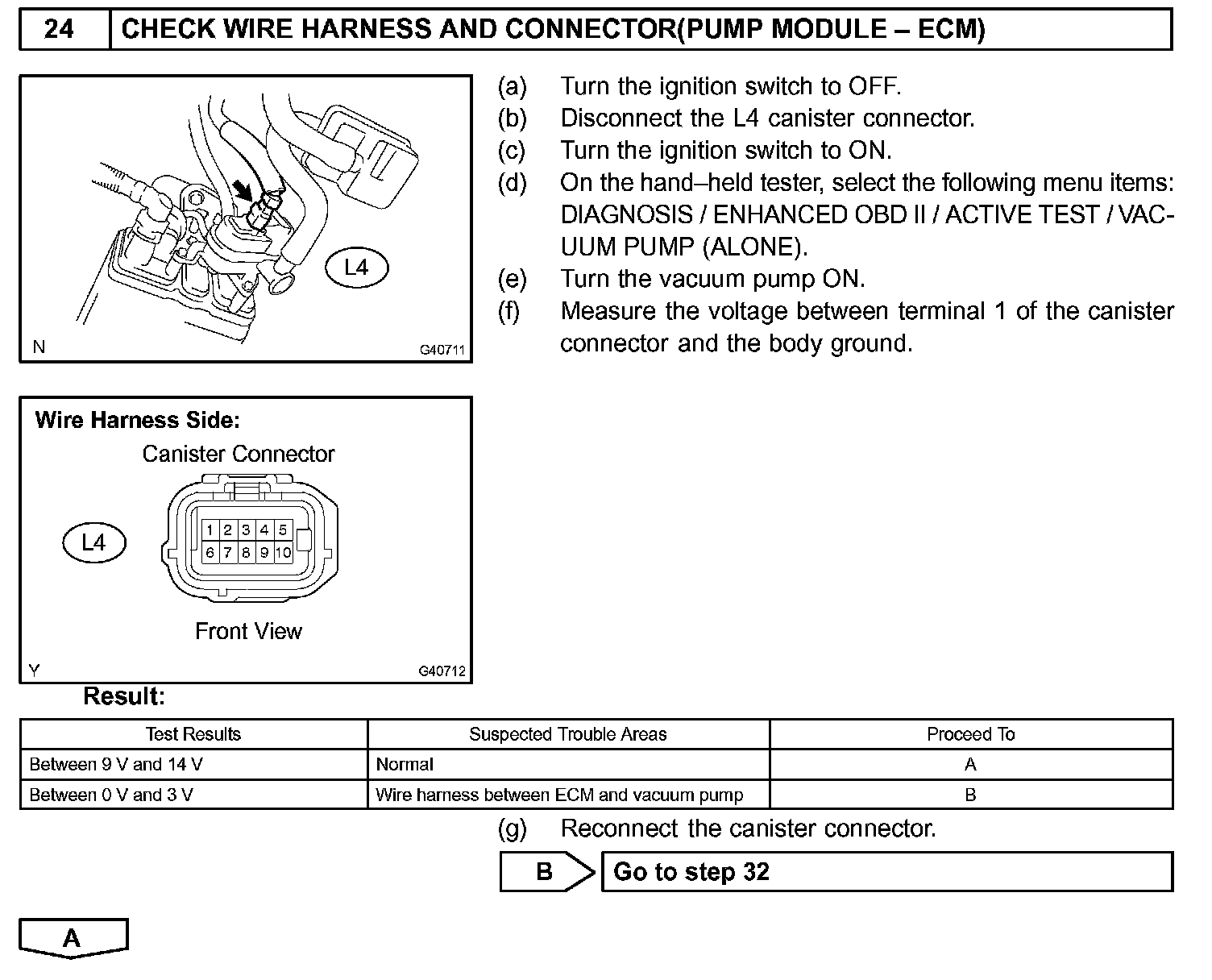 24 CHECK WIRE HARNESS AND CONNECTOR(PUMP MODULE – ECM)

L4

N G40711

(a) Turn the ignition switch to OFF.
(b) Disconnect the L4 canister connector.
(c) Turn the ignition switch to ON.
(d) On the hand–held tester, select the following menu items: DIAGNOSIS / ENHANCED OBD II / ACTIVE TEST / VACUUM PUMP (ALONE).
(e) Turn the vacuum pump ON.
(f) Measure the voltage between terminal 1 of the canister connector and the body ground.

Wire Harness Side:
Canister Connector
L4
1 2 3 4 5
6 7 8 9 10
Front View
Y G40712

Result:

| Test Results | Suspected Trouble Areas | Proceed To |
|---|---|---|
| Between 9 V and 14 V | Normal | A |
| Between 0 V and 3 V | Wire harness between ECM and vacuum pump | B |

(g) Reconnect the canister connector.

B Go to step 32

A