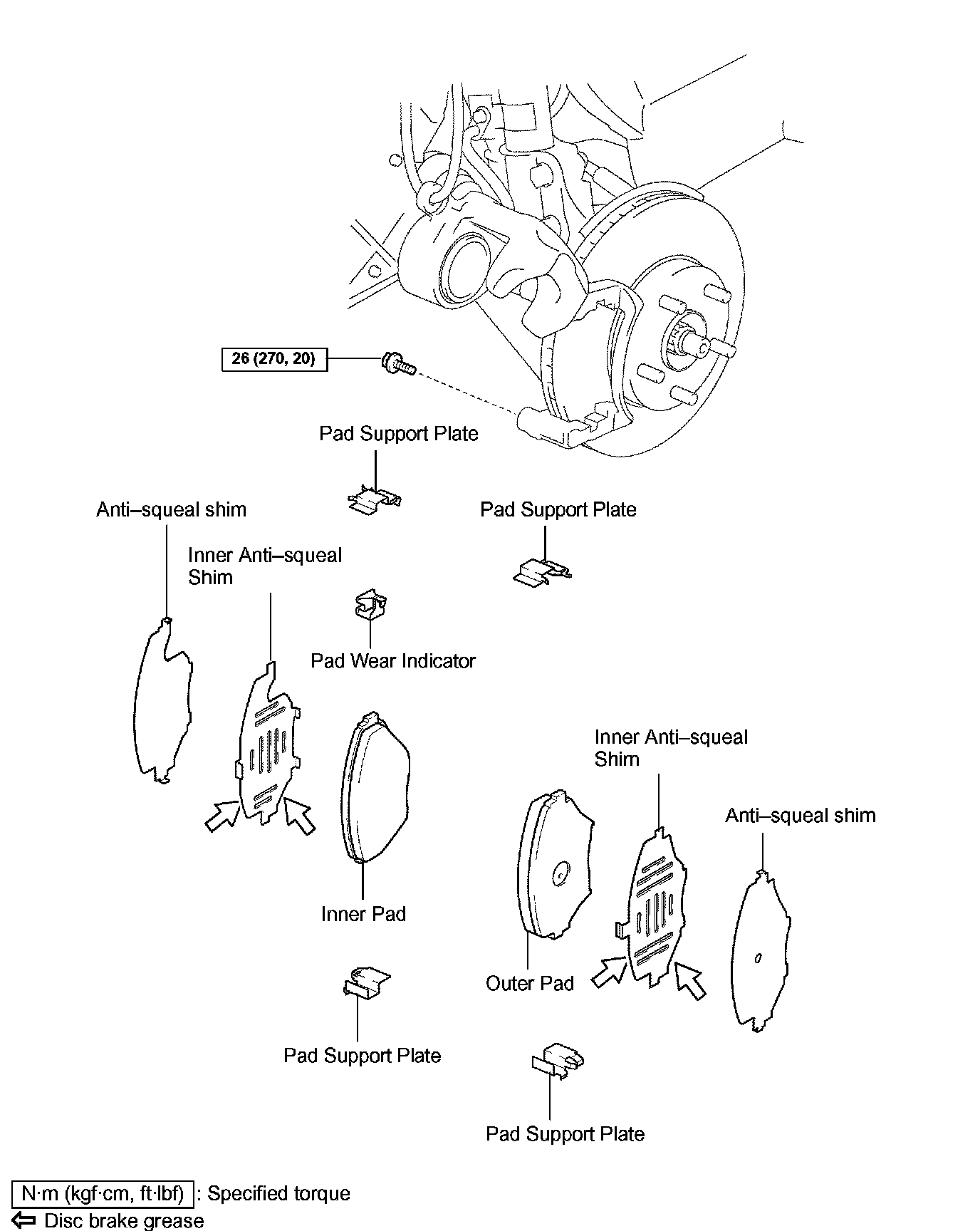 26 (270, 20)

Pad Support Plate

Anti–squeal shim

Pad Support Plate

Inner Anti–squeal Shim

Pad Wear Indicator

Inner Anti–squeal Shim

Anti–squeal shim

Inner Pad

Outer Pad

Pad Support Plate

Pad Support Plate

N·m (kgf·cm, ft·lbf) : Specified torque

⇦ Disc brake grease