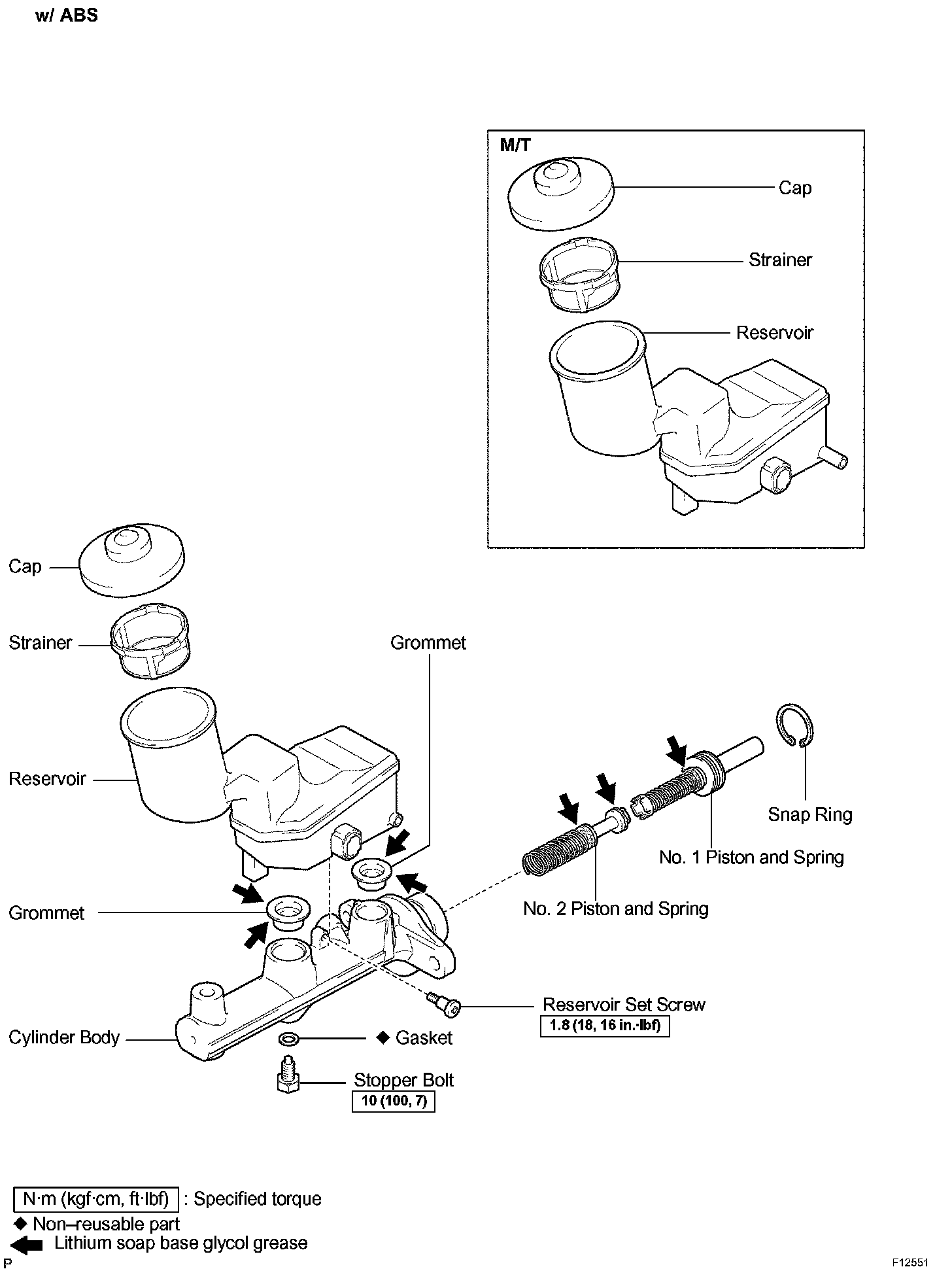 w/ ABS

M/T

Cap

Strainer

Reservoir

Cap

Strainer

Grommet

Reservoir

Snap Ring

No. 1 Piston and Spring

No. 2 Piston and Spring

Grommet

Reservoir Set Screw

1.8 (18, 16 in.·lbf)

Cylinder Body

◆ Gasket

Stopper Bolt

10 (100, 7)

N·m (kgf·cm, ft·lbf) : Specified torque

◆ Non–reusable part

Lithium soap base glycol grease

P

F12551