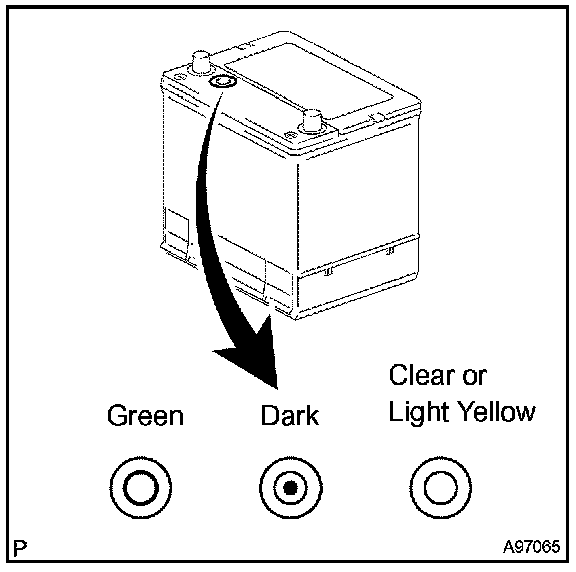 Green

Dark

Clear or Light Yellow

P

A97065