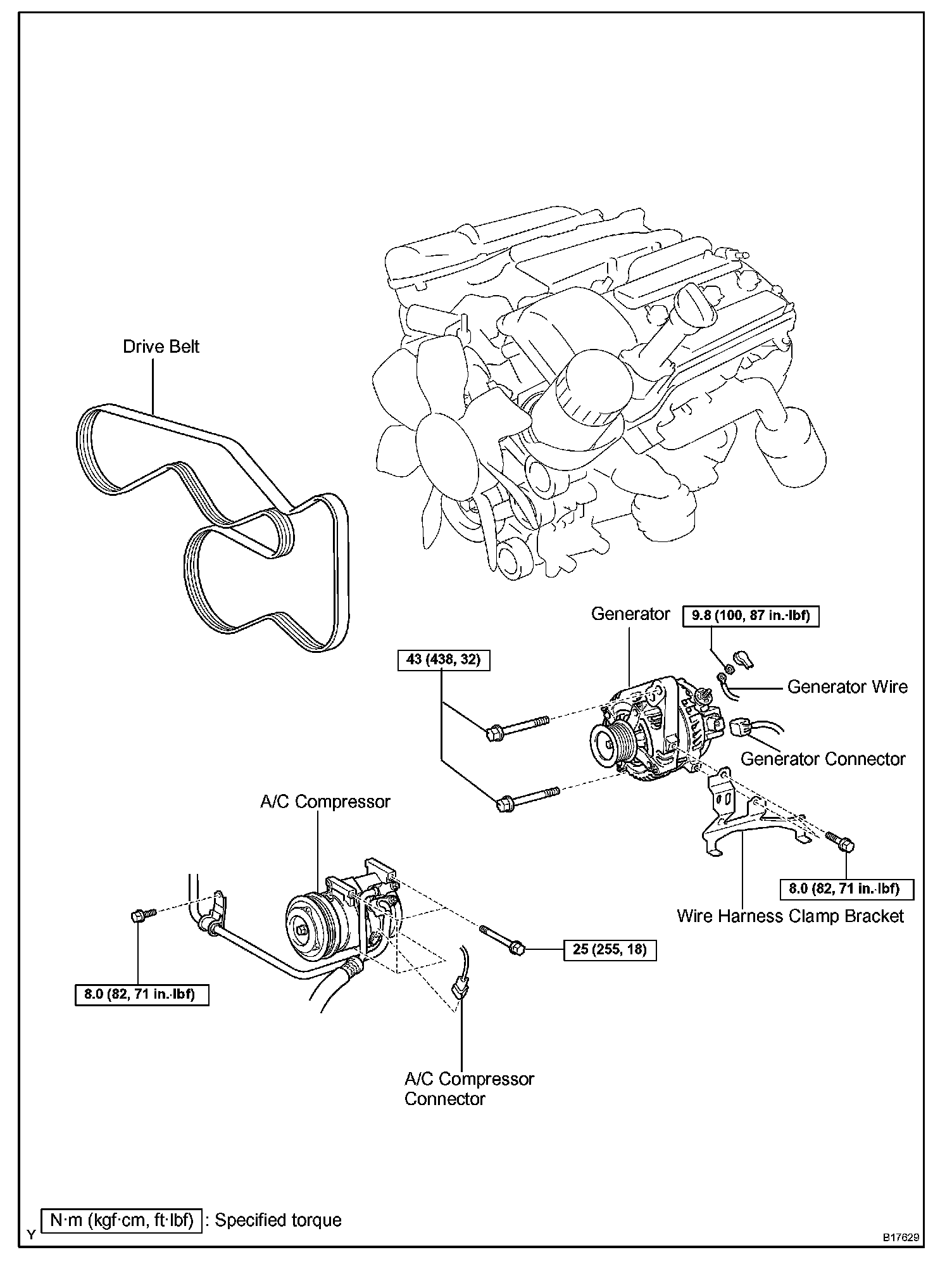 Drive Belt

Generator

9.8 (100, 87 in.·lbf)

43 (438, 32)

Generator Wire

Generator Connector

A/C Compressor

8.0 (82, 71 in.·lbf)

Wire Harness Clamp Bracket

25 (255, 18)

8.0 (82, 71 in.·lbf)

A/C Compressor Connector

Y

N·m (kgf·cm, ft·lbf) : Specified torque

B17629