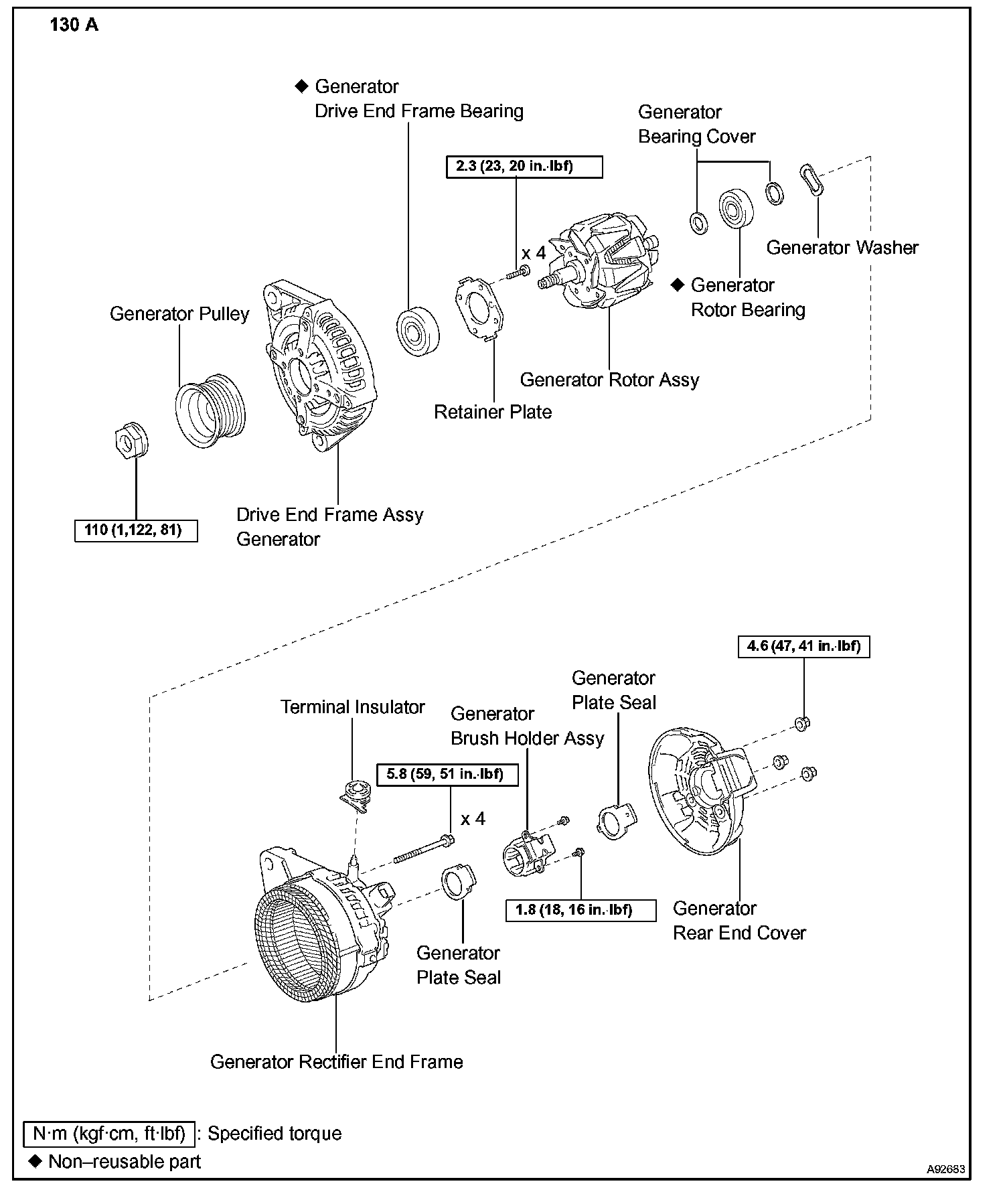 130 A

◆ Generator Drive End Frame Bearing

Generator Bearing Cover

2.3 (23, 20 in.·lbf)

x 4

Generator Washer

◆ Generator Rotor Bearing

Generator Pulley

Generator Rotor Assy

Retainer Plate

Drive End Frame Assy Generator

110 (1,122, 81)

4.6 (47, 41 in.·lbf)

Generator Plate Seal

Terminal Insulator

Generator Brush Holder Assy

5.8 (59, 51 in.·lbf)

x 4

1.8 (18, 16 in.·lbf)

Generator Rear End Cover

Generator Plate Seal

Generator Rectifier End Frame

N·m (kgf·cm, ft·lbf) : Specified torque

◆ Non–reusable part

A92683