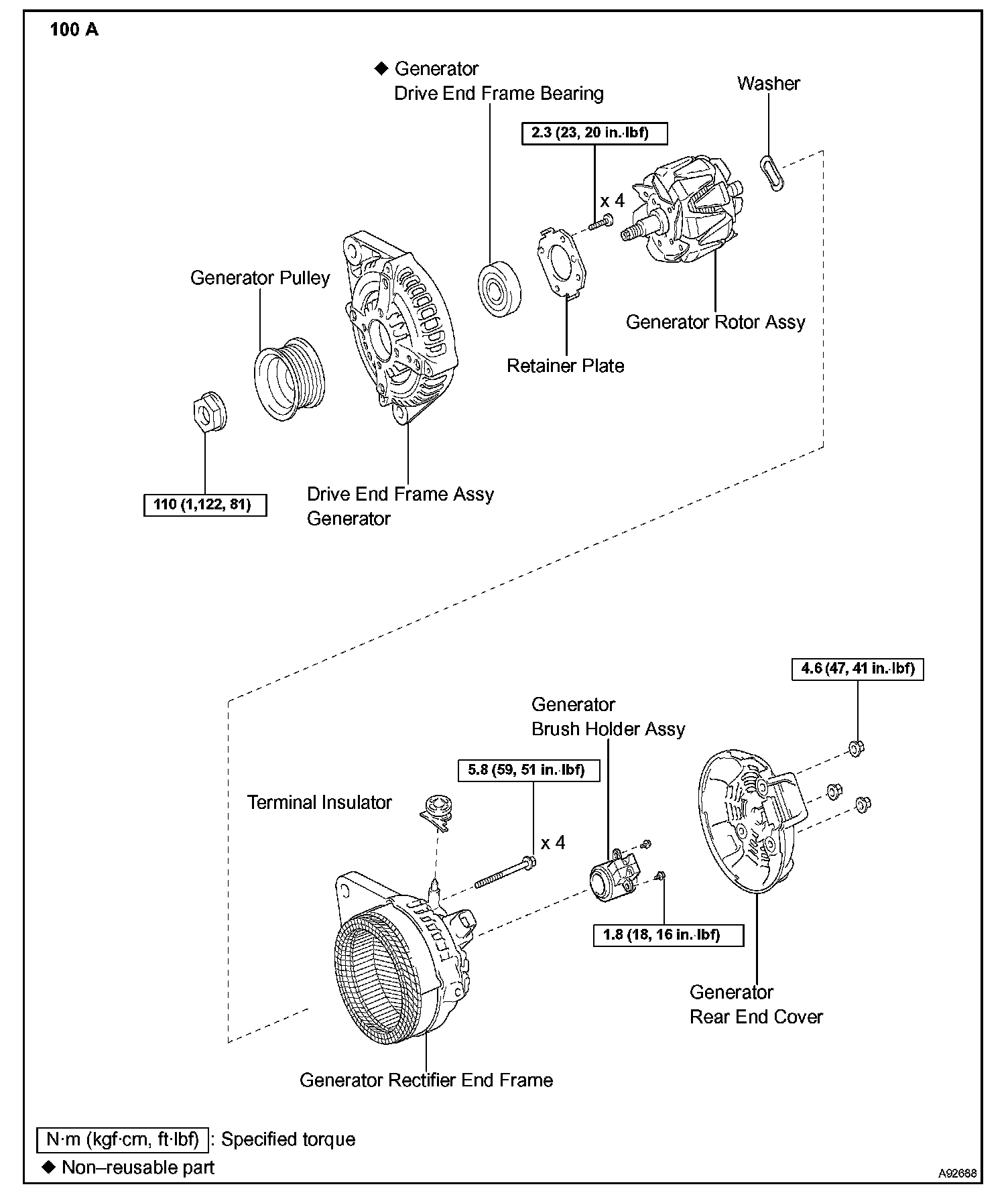 100 A

◆ Generator
Drive End Frame Bearing

Washer

2.3 (23, 20 in.·lbf)

x 4

Generator Pulley

Generator Rotor Assy

Retainer Plate

110 (1,122, 81)

Drive End Frame Assy
Generator

4.6 (47, 41 in.·lbf)

Generator
Brush Holder Assy

5.8 (59, 51 in.·lbf)

Terminal Insulator

x 4

1.8 (18, 16 in.·lbf)

Generator
Rear End Cover

Generator Rectifier End Frame

N·m (kgf·cm, ft·lbf) : Specified torque

◆ Non–reusable part

A92688