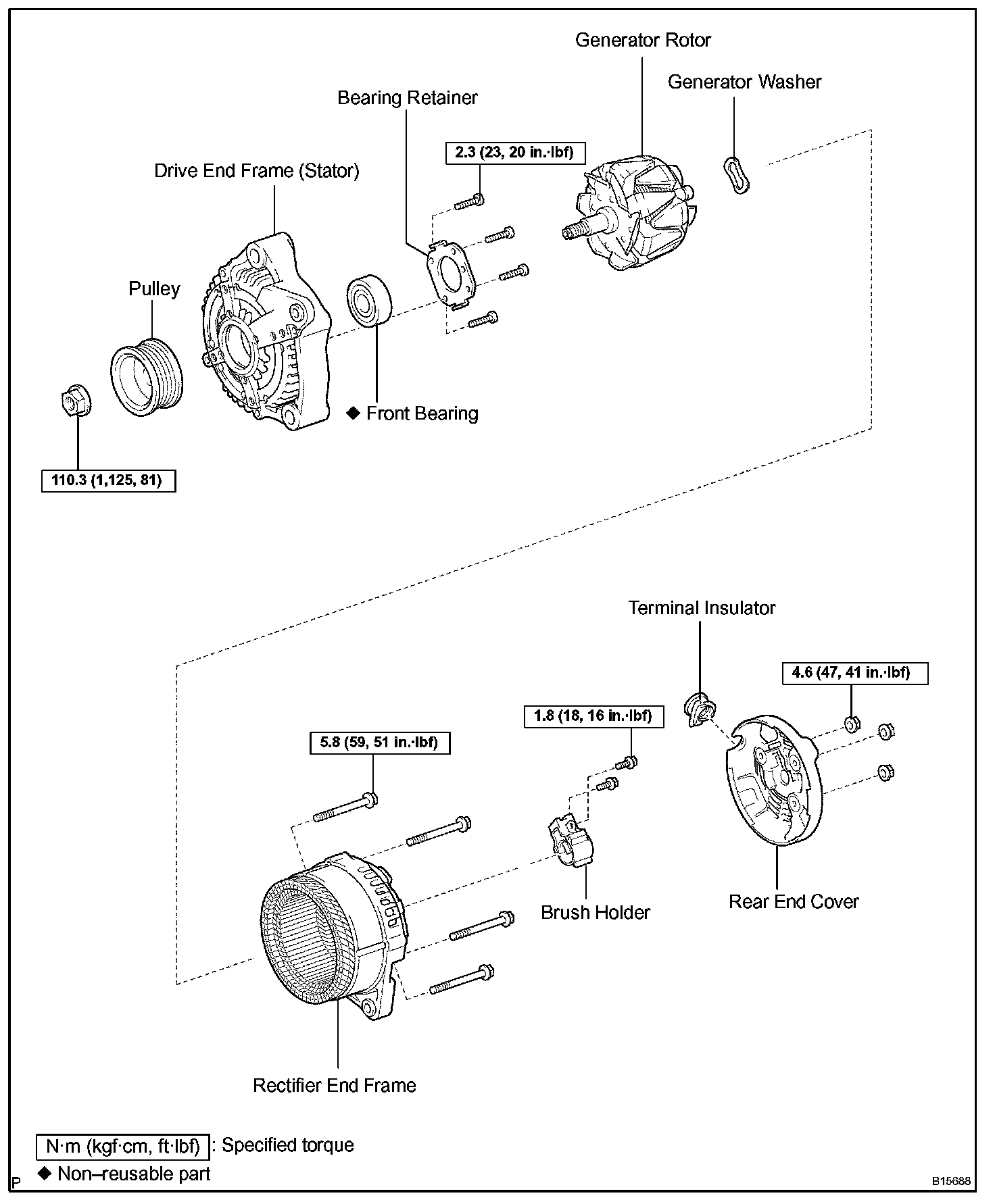 Generator Rotor

Generator Washer

Bearing Retainer

2.3 (23, 20 in.·lbf)

Drive End Frame (Stator)

Pulley

◆ Front Bearing

110.3 (1,125, 81)

Terminal Insulator

4.6 (47, 41 in.·lbf)

1.8 (18, 16 in.·lbf)

5.8 (59, 51 in.·lbf)

Brush Holder

Rear End Cover

Rectifier End Frame

N·m (kgf·cm, ft·lbf) : Specified torque

◆ Non–reusable part

P

B15688