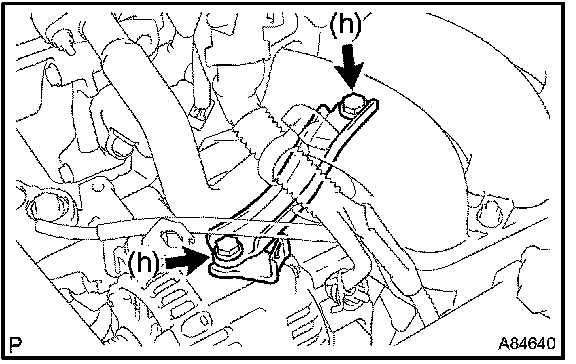 (h)
(h)
P
A84640