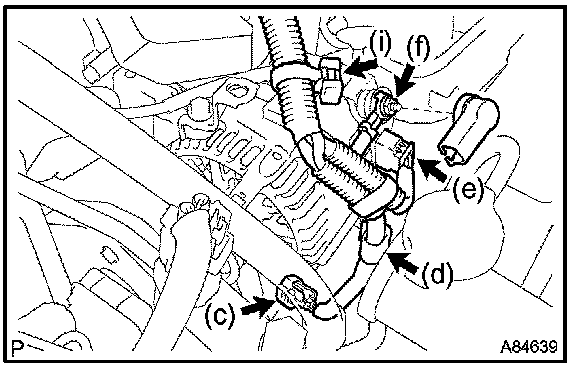 (i)
(f)
(e)
(d)
(c)
P
A84639