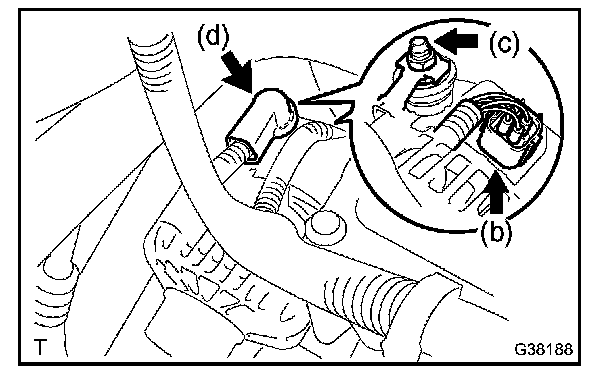 (d)
(c)
(b)
T
G38188