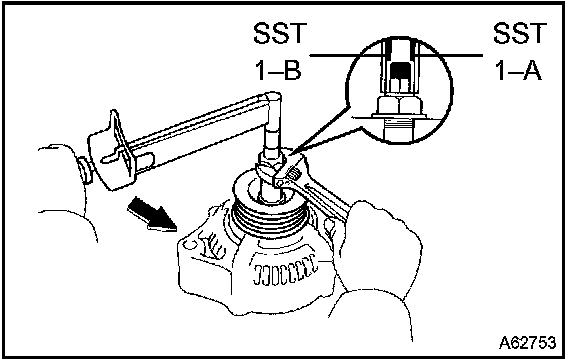 SST
1–B

SST
1–A

A62753