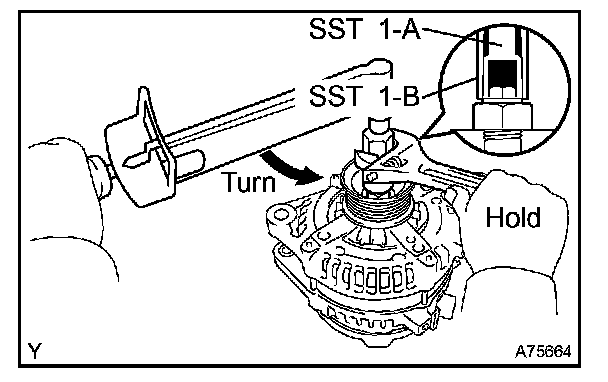 SST 1-A
SST 1-B
Turn
Hold
Y
A75664