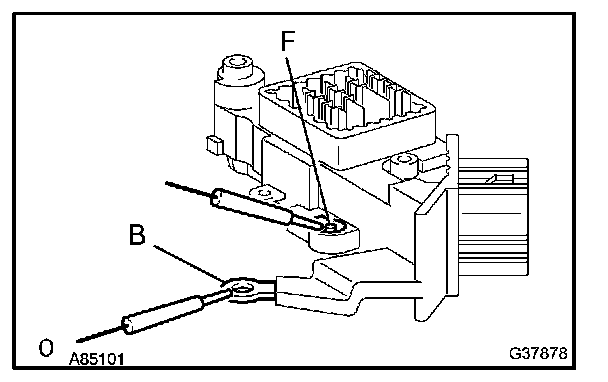 F

B

O

A85101

G37878