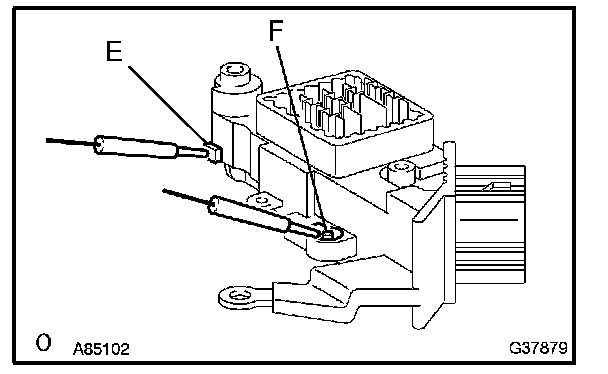 E

F

O A85102

G37879