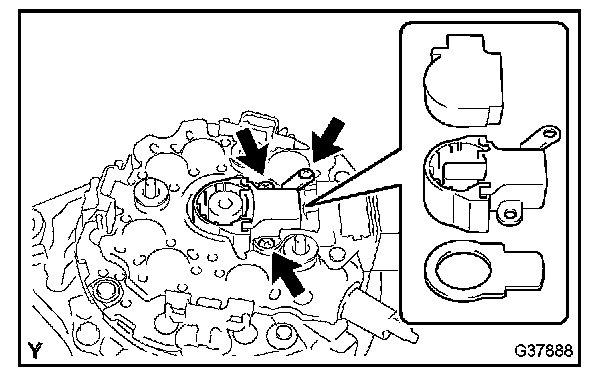 Y

G37888