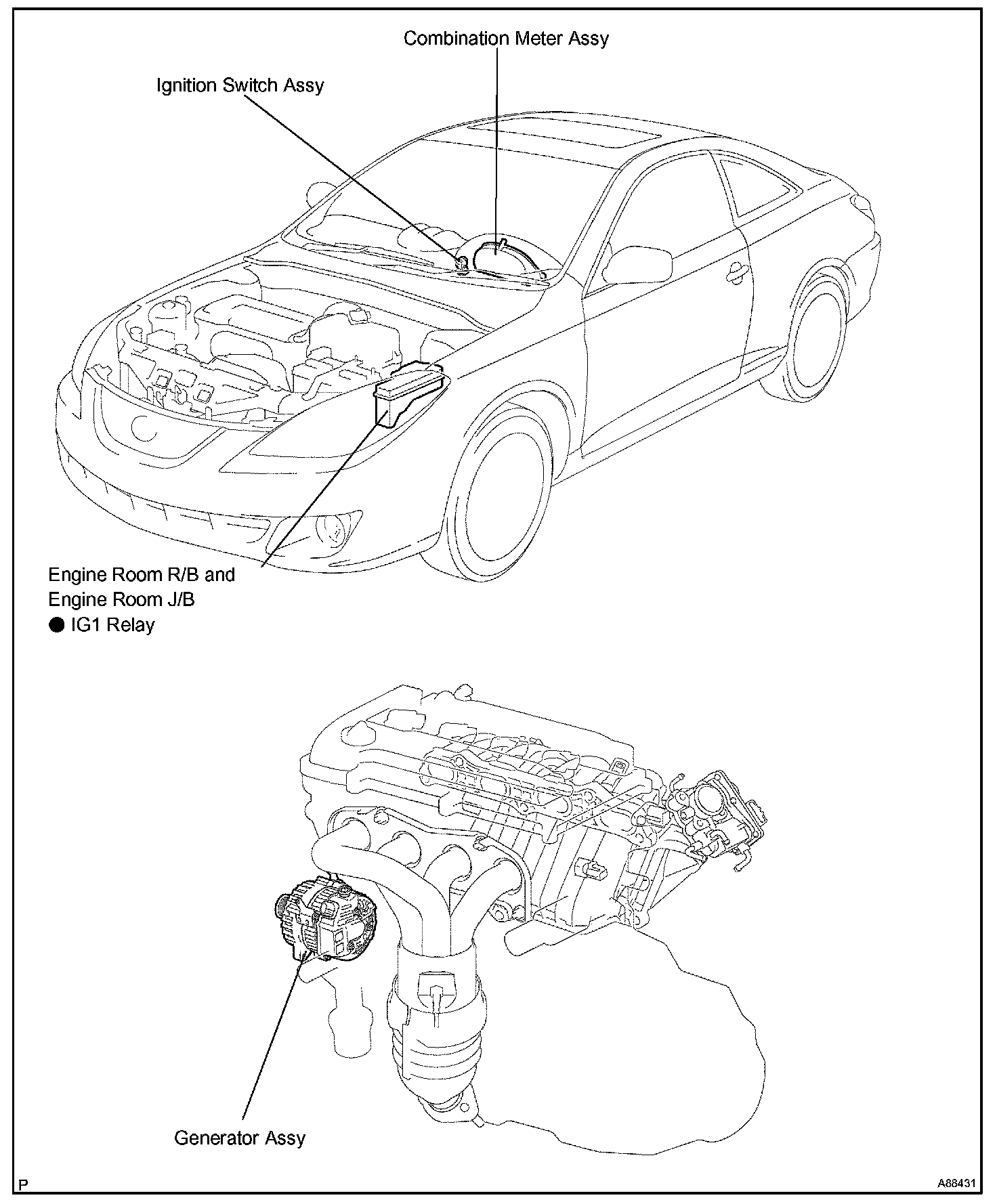 Combination Meter Assy

Ignition Switch Assy

Engine Room R/B and
Engine Room J/B
● IG1 Relay

Generator Assy

P

A88431