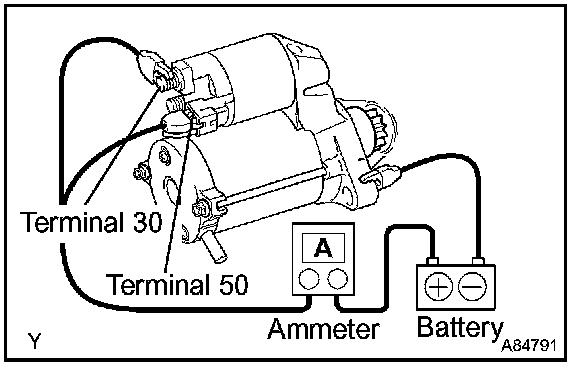 Terminal 30
Terminal 50
A
Ammeter
Battery
Y
A84791