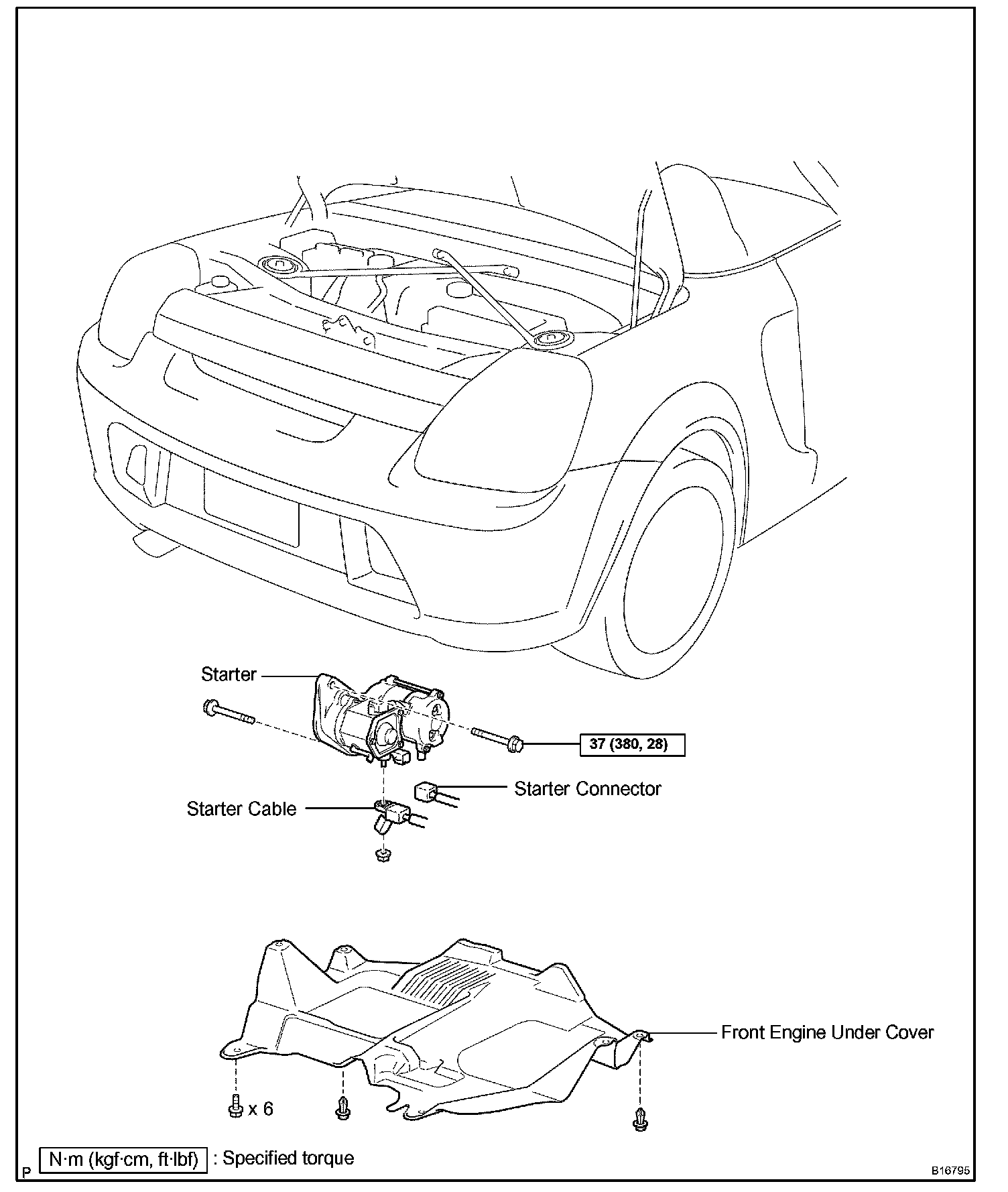 Starter

37 (380, 28)

Starter Connector

Starter Cable

Front Engine Under Cover

x 6

P

N·m (kgf·cm, ft·lbf) : Specified torque

B16795