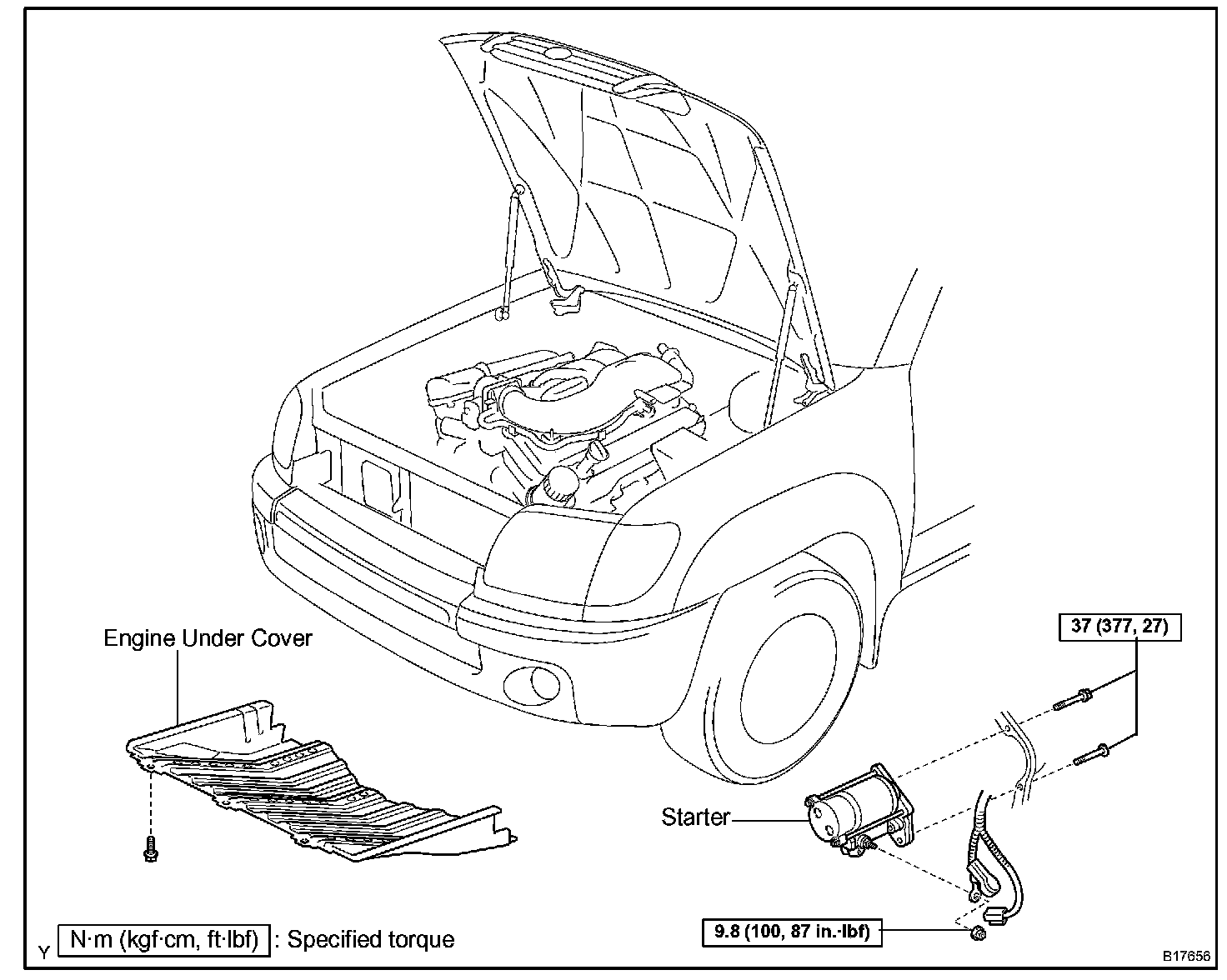 Engine Under Cover

37 (377, 27)

Starter

9.8 (100, 87 in.·lbf)

Y N·m (kgf·cm, ft·lbf) : Specified torque

B17656