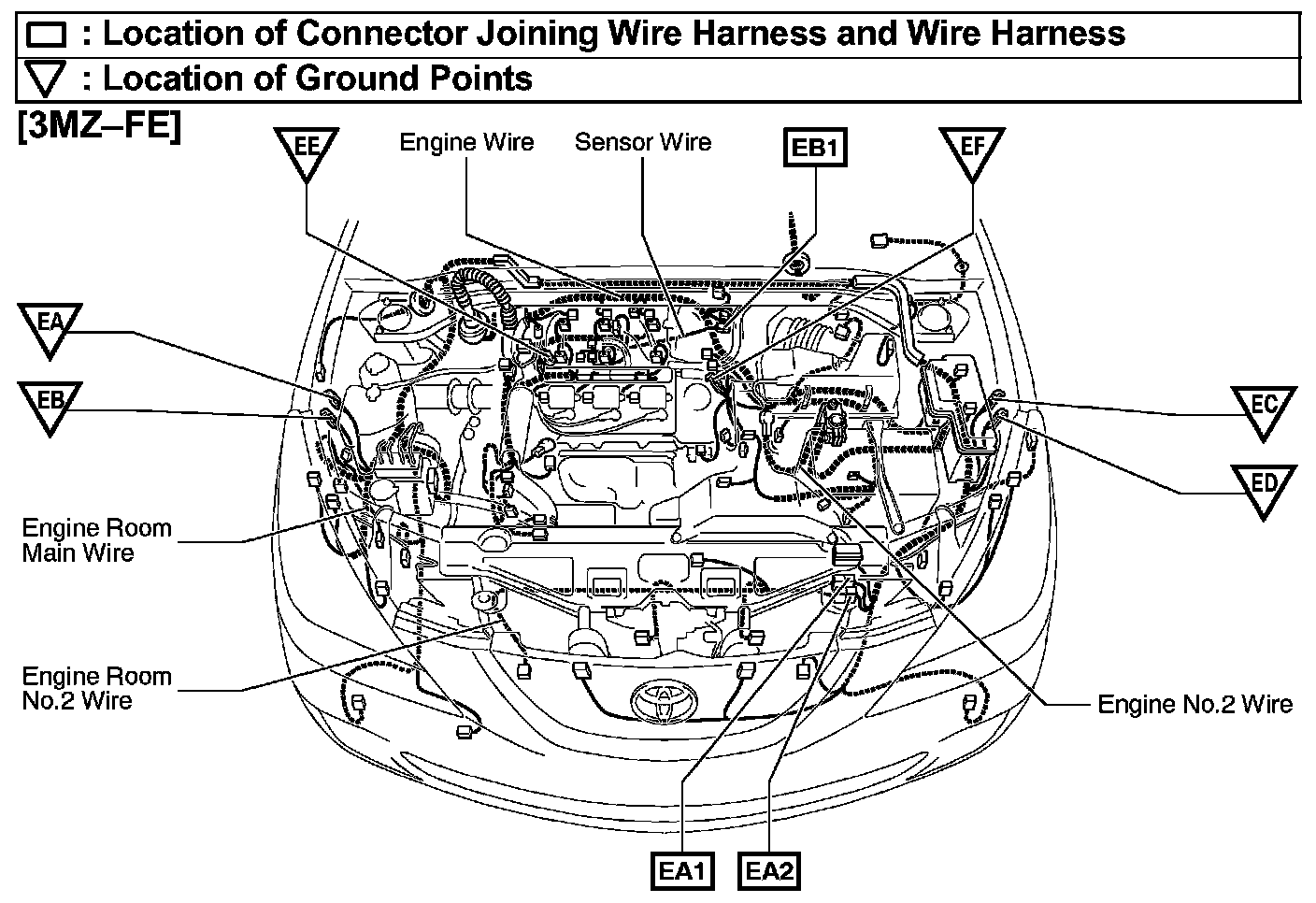 : Location of Connector Joining Wire Harness and Wire Harness
: Location of Ground Points
[3MZ–FE]

EE
Engine Wire
Sensor Wire
EB1
EF
EA
EB
EC
ED
Engine Room Main Wire
Engine Room No.2 Wire
Engine No.2 Wire
EA1
EA2