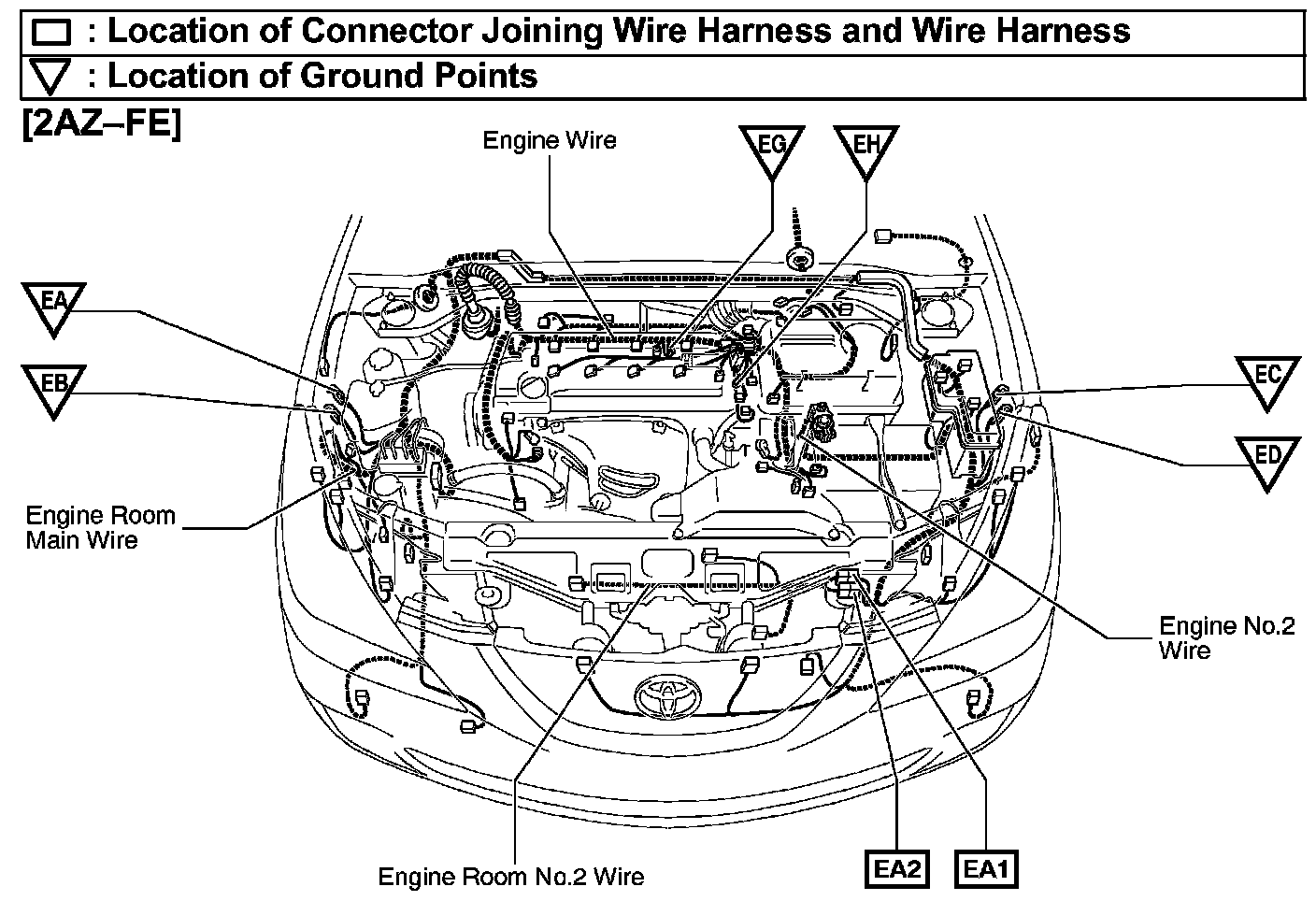 : Location of Connector Joining Wire Harness and Wire Harness
: Location of Ground Points
[2AZ–FE]

Engine Wire
EG
EH
EA
EB
EC
ED
Engine Room Main Wire
Engine No.2 Wire
Engine Room No.2 Wire
EA2
EA1