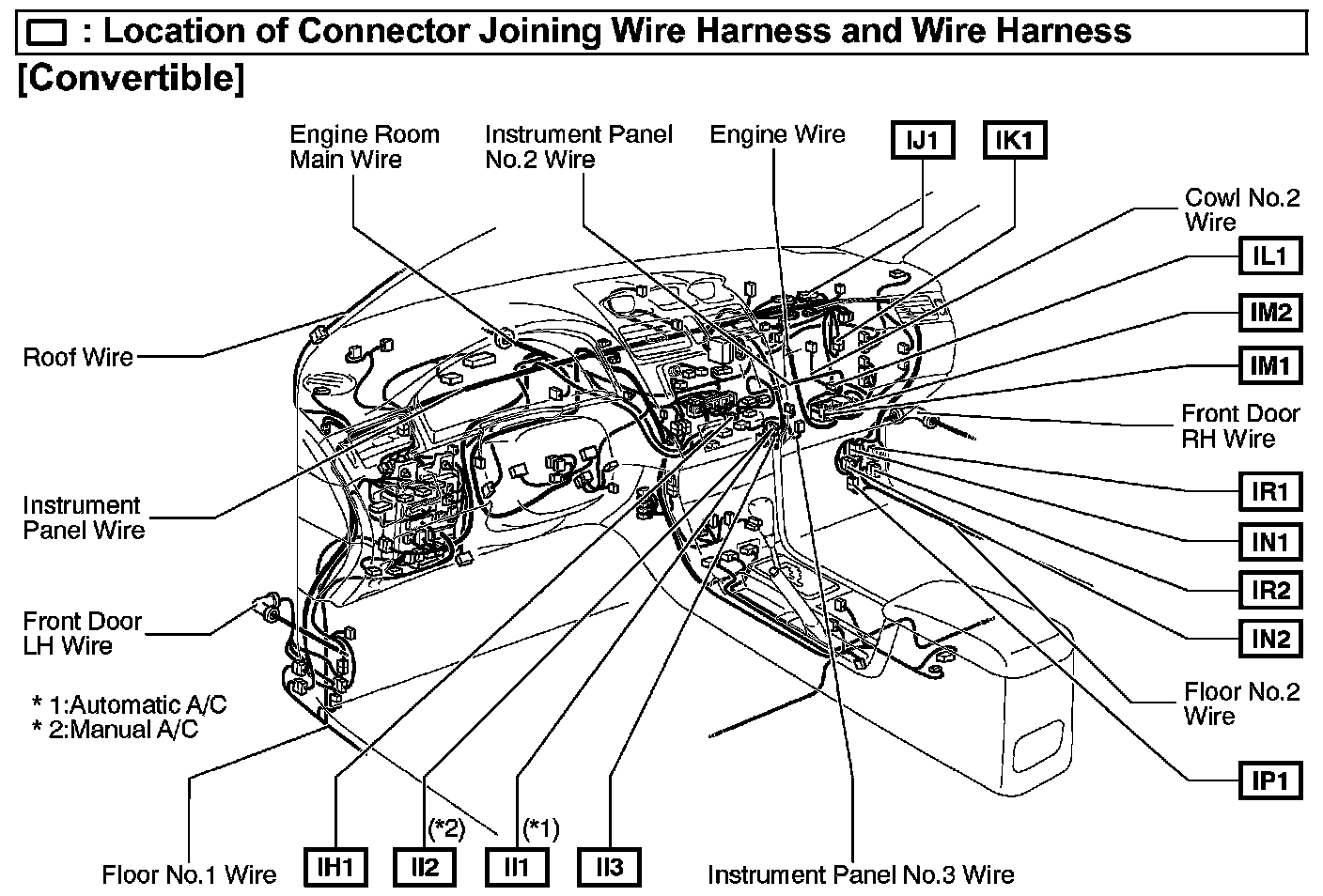 : Location of Connector Joining Wire Harness and Wire Harness

[Convertible]

Engine Room Main Wire

Instrument Panel No.2 Wire

Engine Wire

IJ1

IK1

Cowl No.2 Wire

IL1

IM2

IM1

Front Door RH Wire

IR1

IN1

IR2

IN2

Floor No.2 Wire

IP1

Roof Wire

Instrument Panel Wire

Front Door LH Wire

* 1:Automatic A/C
* 2:Manual A/C

Floor No.1 Wire

IH1

(*2)

II2

(*1)

II1

II3

Instrument Panel No.3 Wire