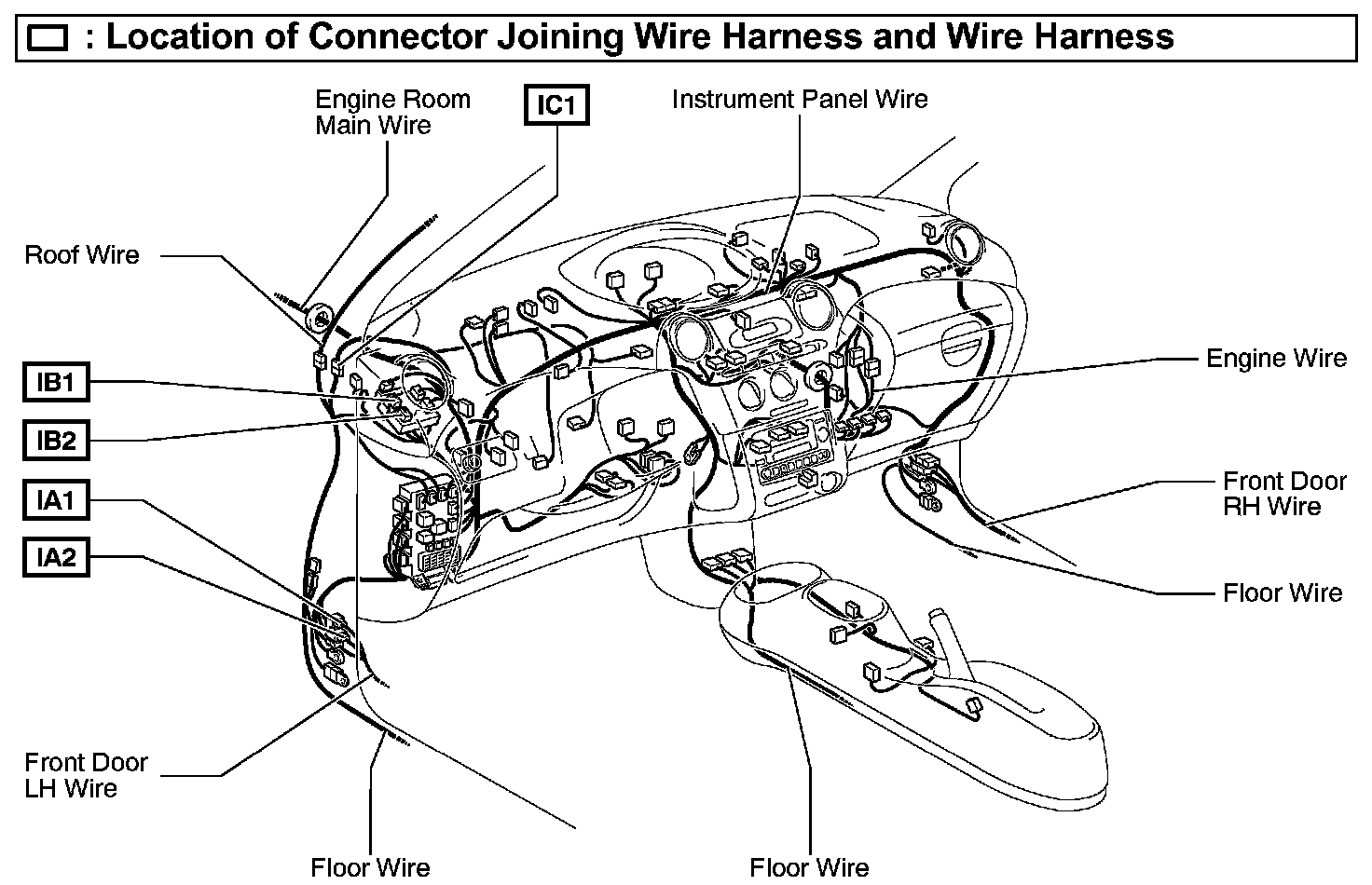 : Location of Connector Joining Wire Harness and Wire Harness

Engine Room Main Wire

IC1

Instrument Panel Wire

Roof Wire

IB1

IB2

IA1

IA2

Engine Wire

Front Door RH Wire

Floor Wire

Front Door LH Wire

Floor Wire

Floor Wire