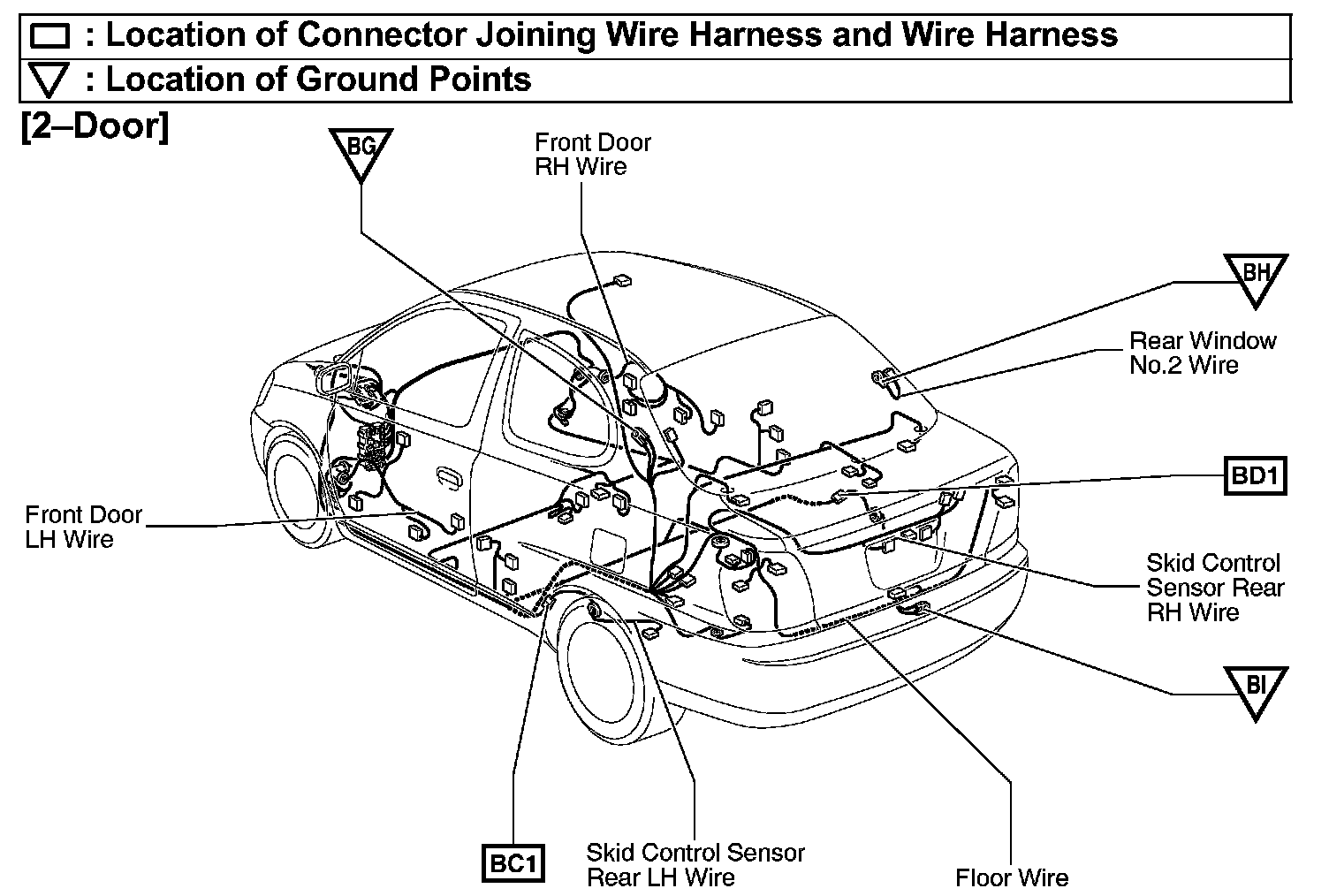 : Location of Connector Joining Wire Harness and Wire Harness
: Location of Ground Points

[2–Door]

BG

Front Door
RH Wire

BH

Rear Window
No.2 Wire

BD1

Front Door
LH Wire

Skid Control
Sensor Rear
RH Wire

BI

BC1

Skid Control Sensor
Rear LH Wire

Floor Wire