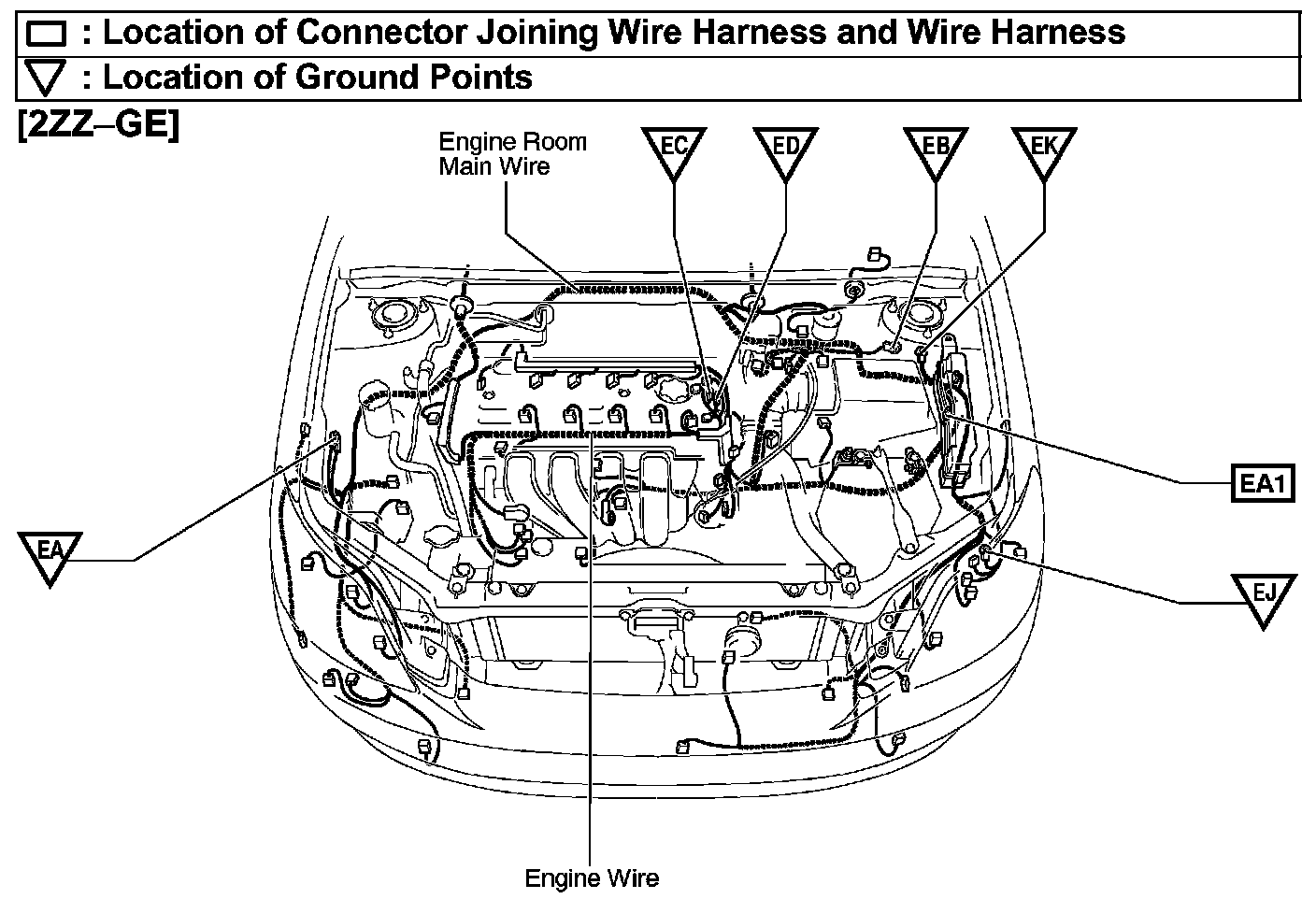 : Location of Connector Joining Wire Harness and Wire Harness
: Location of Ground Points

[2ZZ–GE]

Engine Room Main Wire

EC
ED
EB
EK

EA1

EA

EJ

Engine Wire