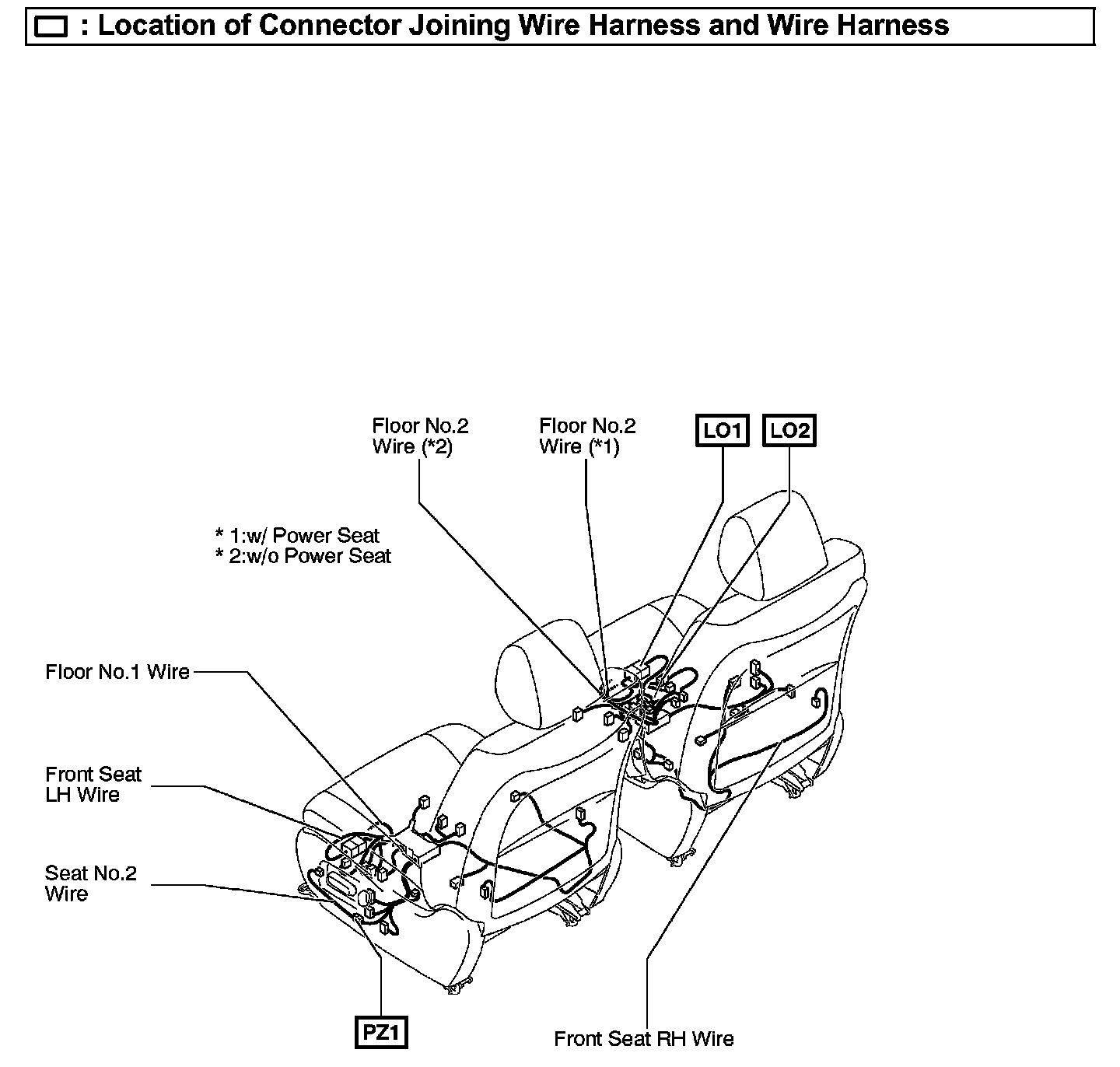 : Location of Connector Joining Wire Harness and Wire Harness

Floor No.2 Wire (*2)

Floor No.2 Wire (*1)

LO1

LO2

* 1:w/ Power Seat
* 2:w/o Power Seat

Floor No.1 Wire

Front Seat LH Wire

Seat No.2 Wire

PZ1

Front Seat RH Wire