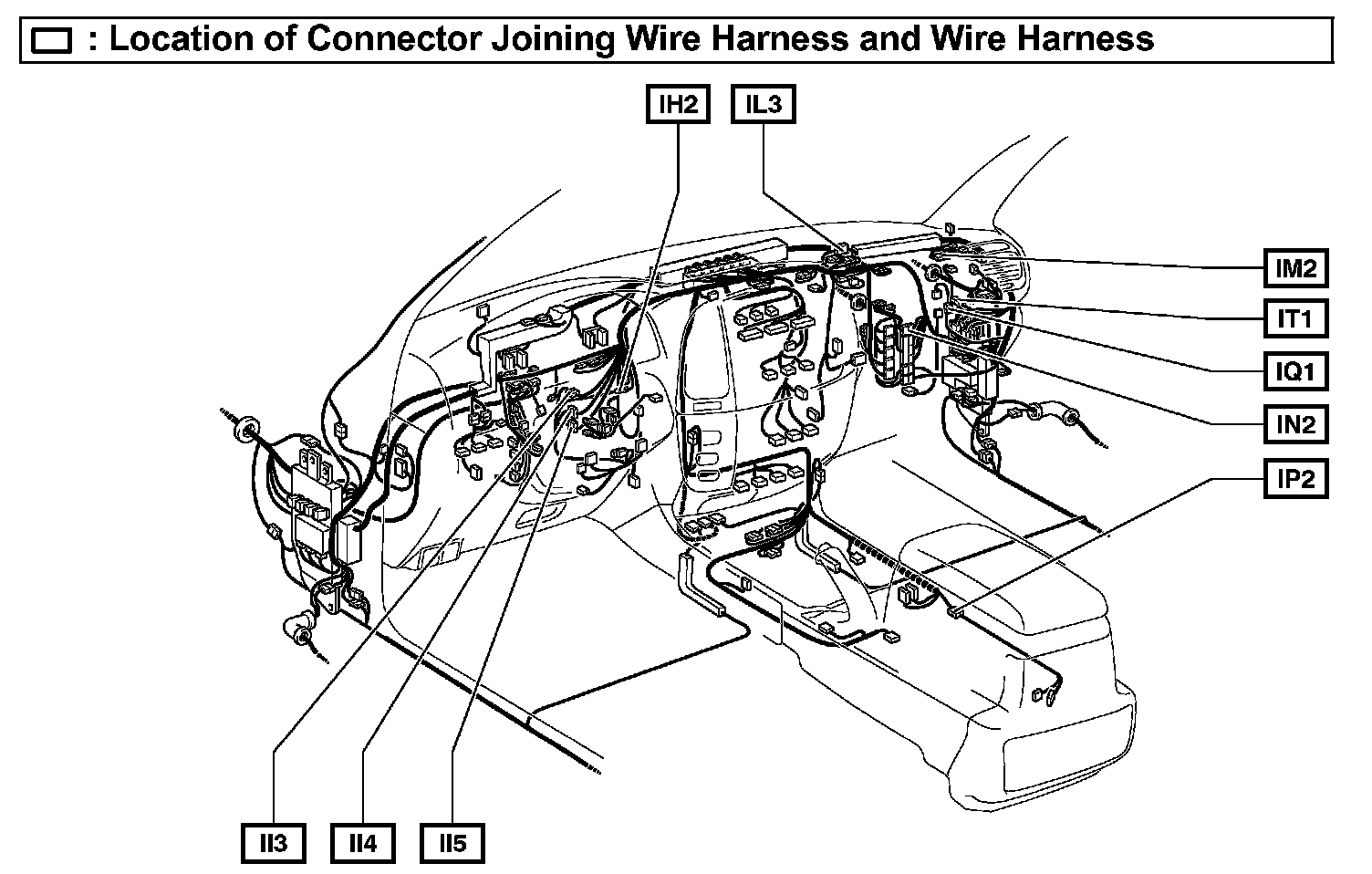 : Location of Connector Joining Wire Harness and Wire Harness

IH2
IL3
IM2
IT1
IQ1
IN2
IP2
II3
II4
II5