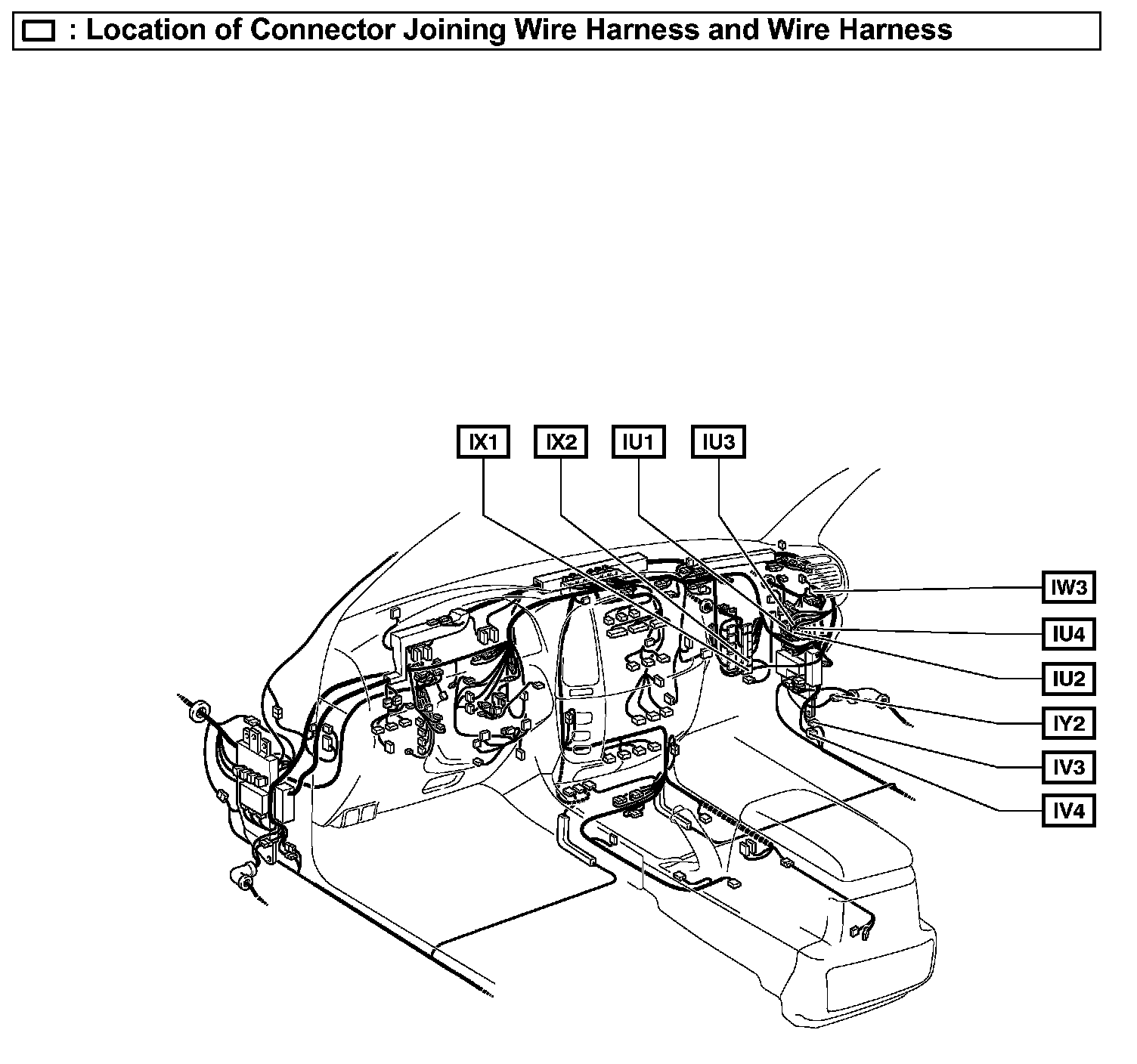 : Location of Connector Joining Wire Harness and Wire Harness

IX1
IX2
IU1
IU3
IW3
IU4
IU2
IY2
IV3
IV4