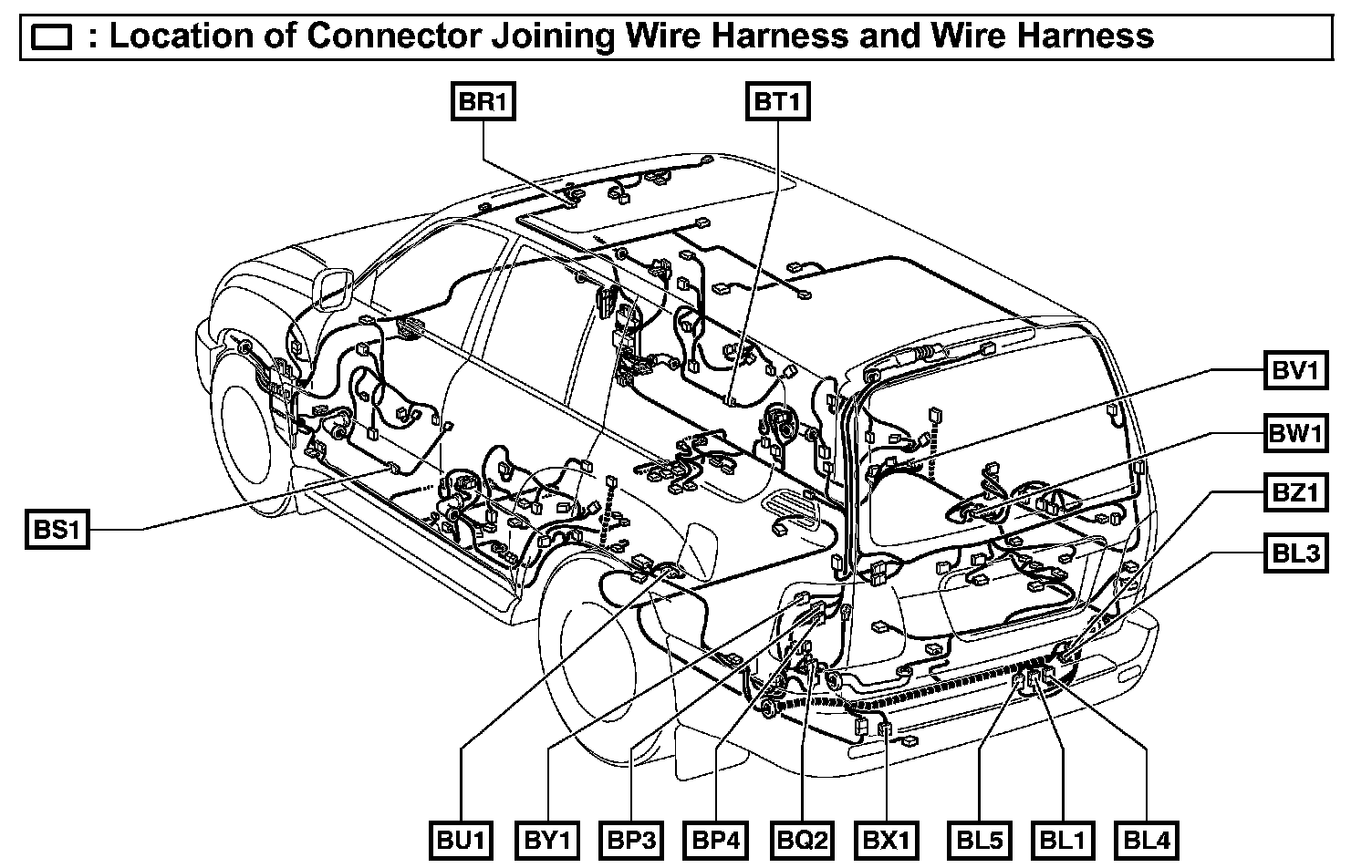 : Location of Connector Joining Wire Harness and Wire Harness

BR1

BT1

BV1

BW1

BZ1

BL3

BS1

BU1

BY1

BP3

BP4

BQ2

BX1

BL5

BL1

BL4