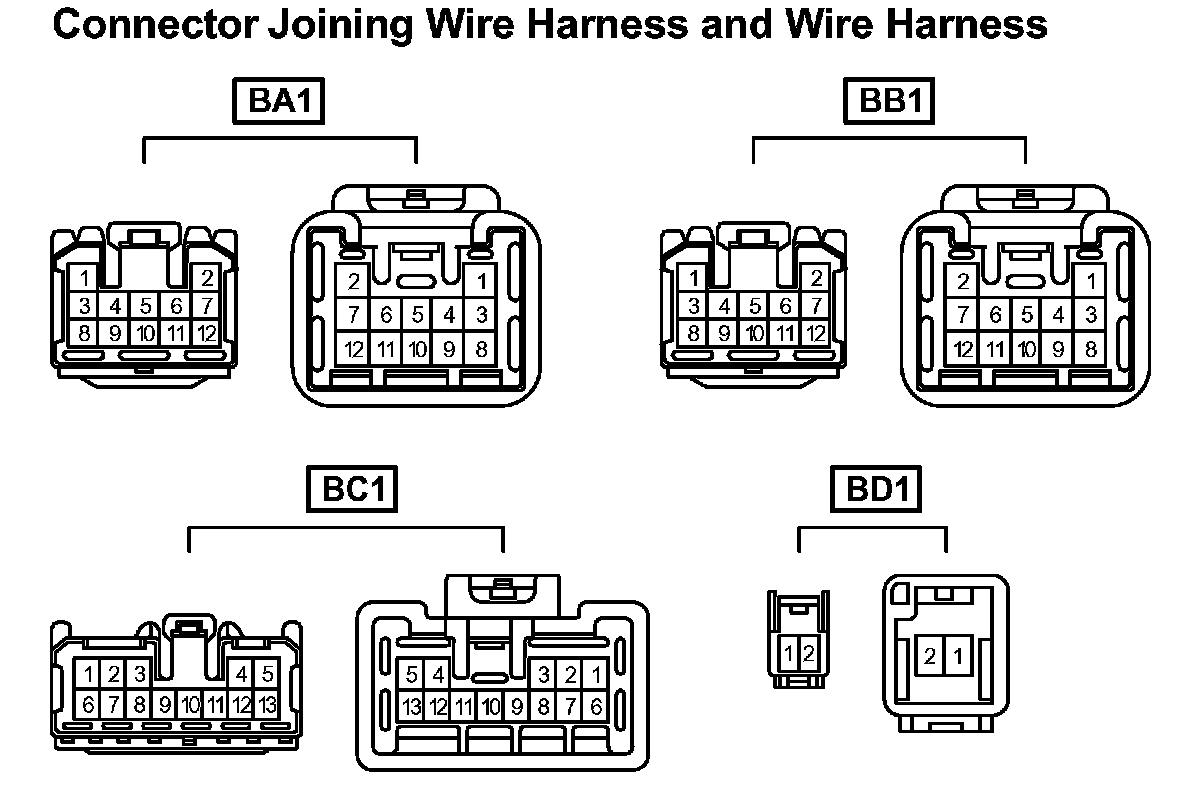 Connector Joining Wire Harness and Wire Harness

BA1

1 2
3 4 5 6 7
8 9 10 11 12

2 1
7 6 5 4 3
12 11 10 9 8

BB1

1 2
3 4 5 6 7
8 9 10 11 12

2 1
7 6 5 4 3
12 11 10 9 8

BC1

1 2 3 4 5
6 7 8 9 10 11 12 13

5 4 3 2 1
13 12 11 10 9 8 7 6

BD1

1 2

2 1