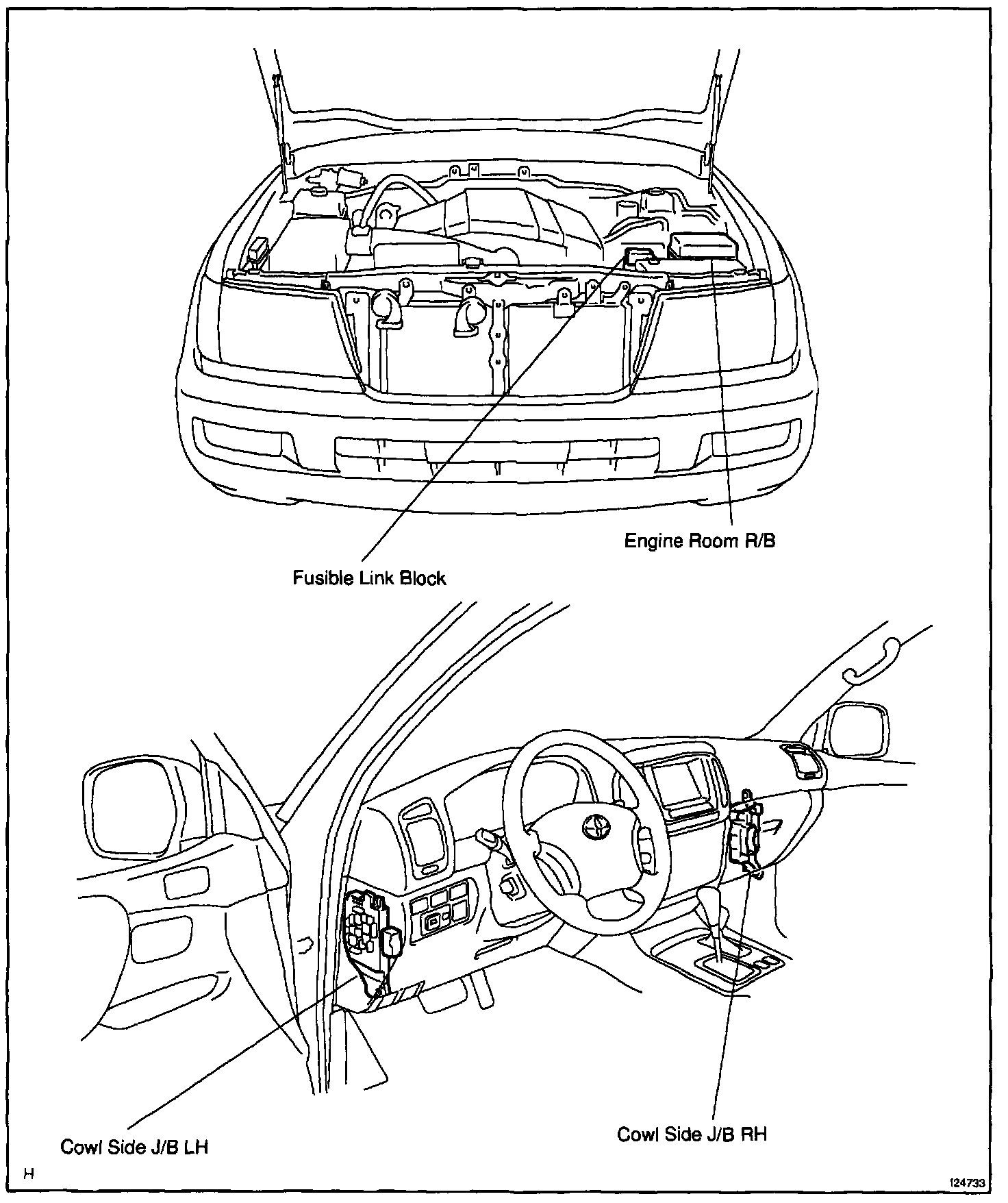 Engine Room R/B

Fusible Link Block

Cowl Side J/B LH

Cowl Side J/B RH

H

I24733