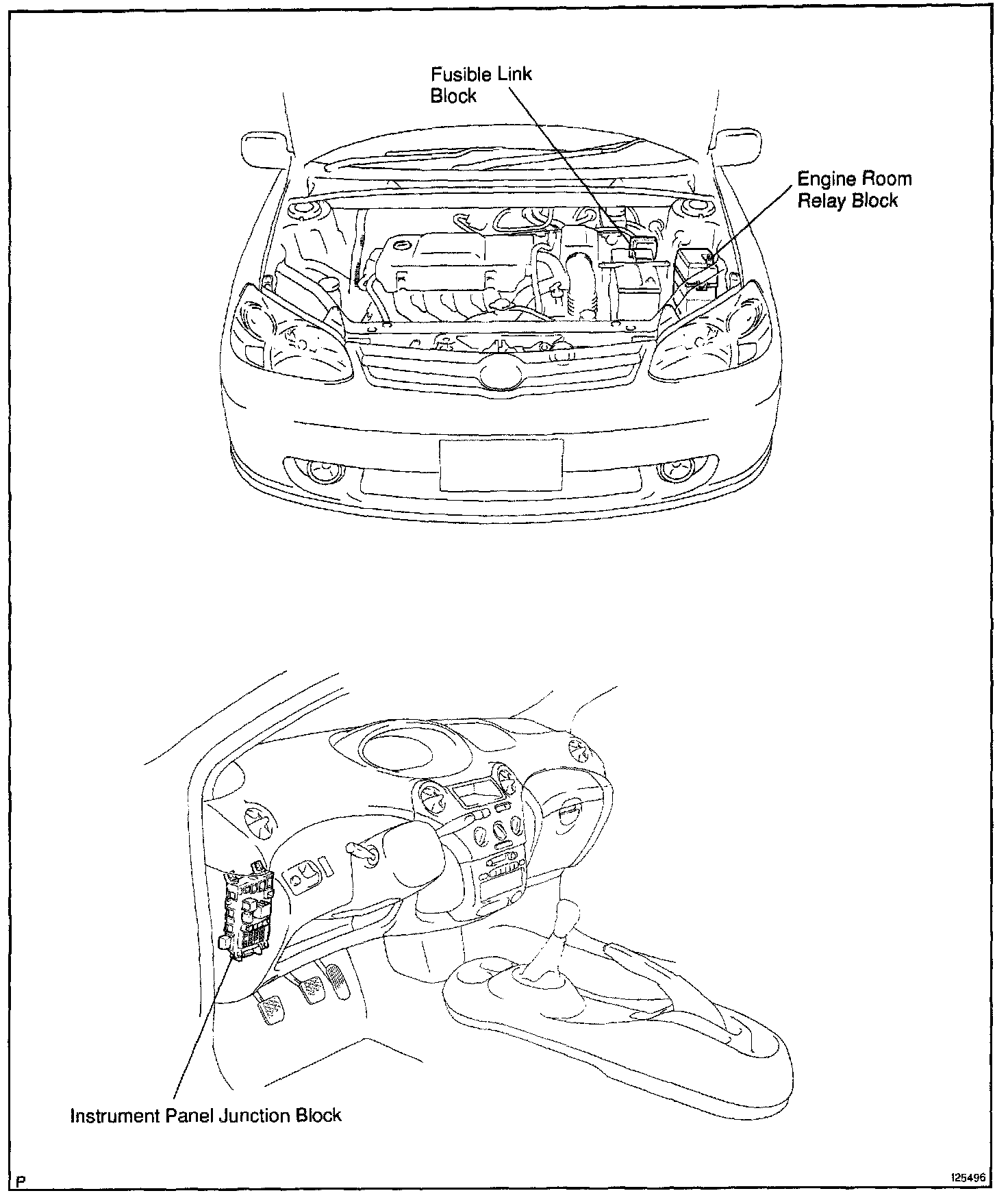 Fusible Link Block

Engine Room Relay Block

Instrument Panel Junction Block

P

125496