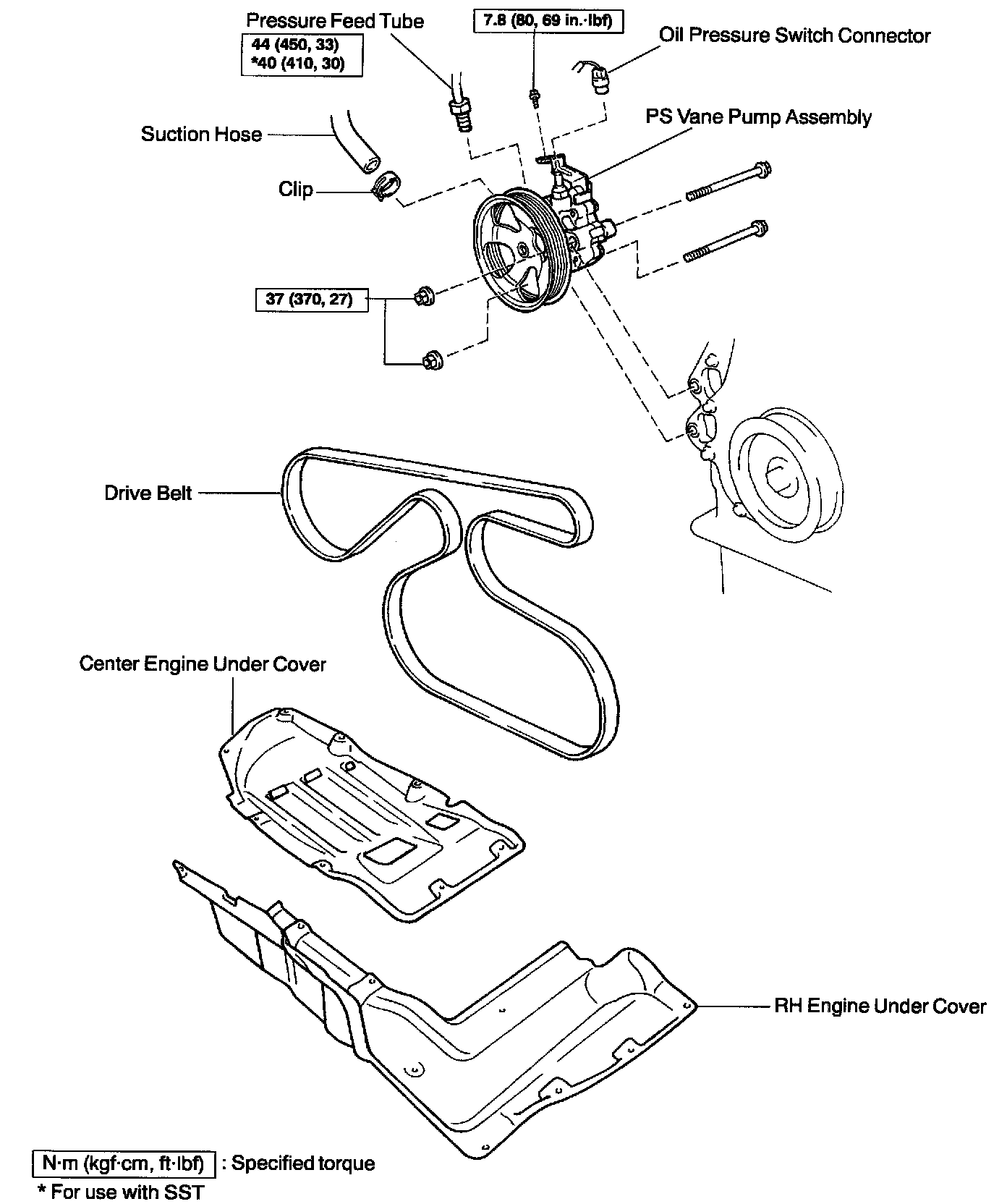 Pressure Feed Tube

44 (450, 33)
*40 (410, 30)

7.8 (80, 69 in.·lbf)

Oil Pressure Switch Connector

PS Vane Pump Assembly

Suction Hose

Clip

37 (370, 27)

Drive Belt

Center Engine Under Cover

RH Engine Under Cover

N·m (kgf·cm, ft·lbf) : Specified torque
* For use with SST