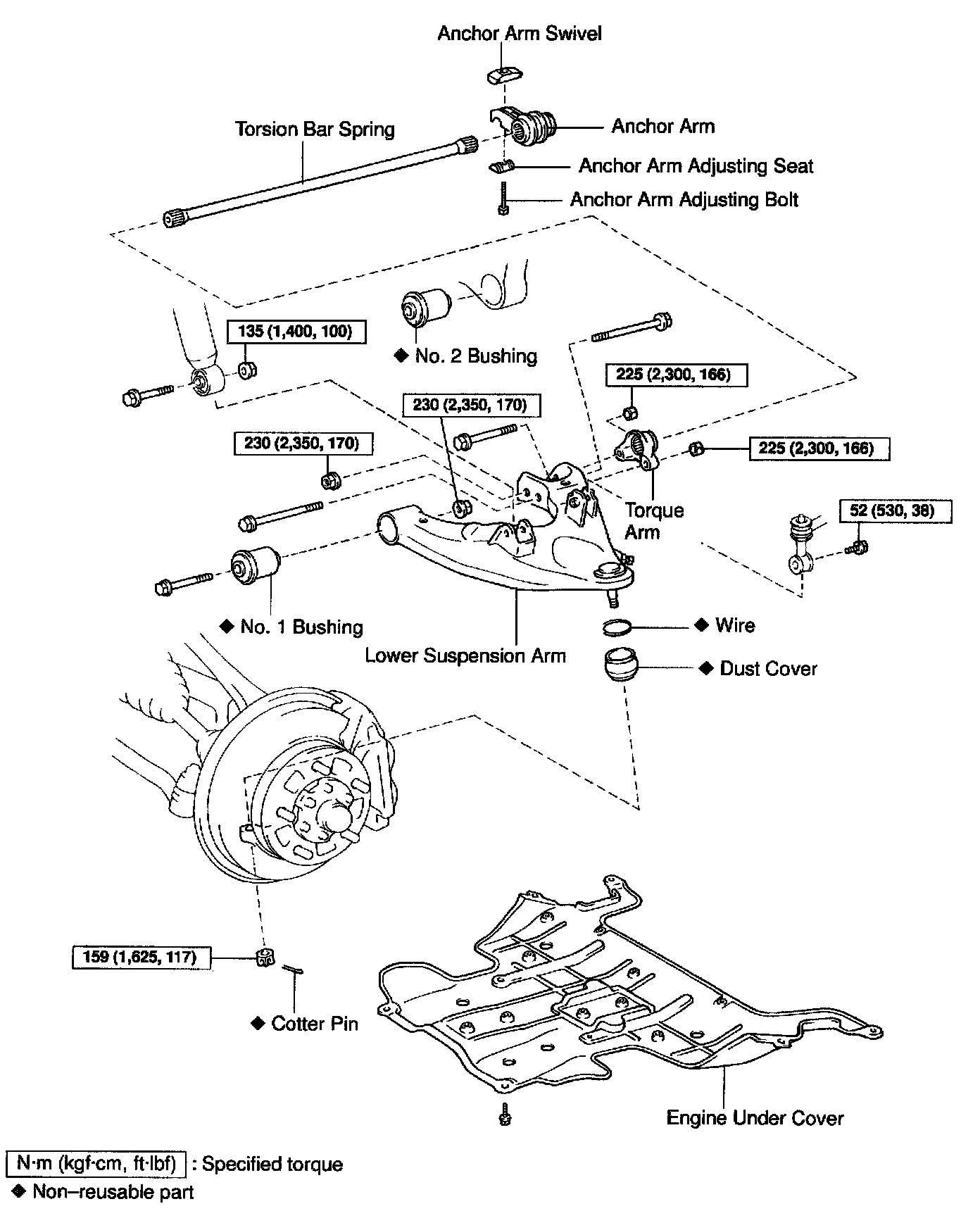 Anchor Arm Swivel

Torsion Bar Spring

Anchor Arm

Anchor Arm Adjusting Seat

Anchor Arm Adjusting Bolt

135 (1,400, 100)

◆ No. 2 Bushing

225 (2,300, 166)

230 (2,350, 170)

230 (2,350, 170)

225 (2,300, 166)

Torque Arm

52 (530, 38)

◆ No. 1 Bushing

Lower Suspension Arm

◆ Wire

◆ Dust Cover

159 (1,625, 117)

◆ Cotter Pin

Engine Under Cover

N·m (kgf·cm, ft·lbf) : Specified torque

◆ Non–reusable part