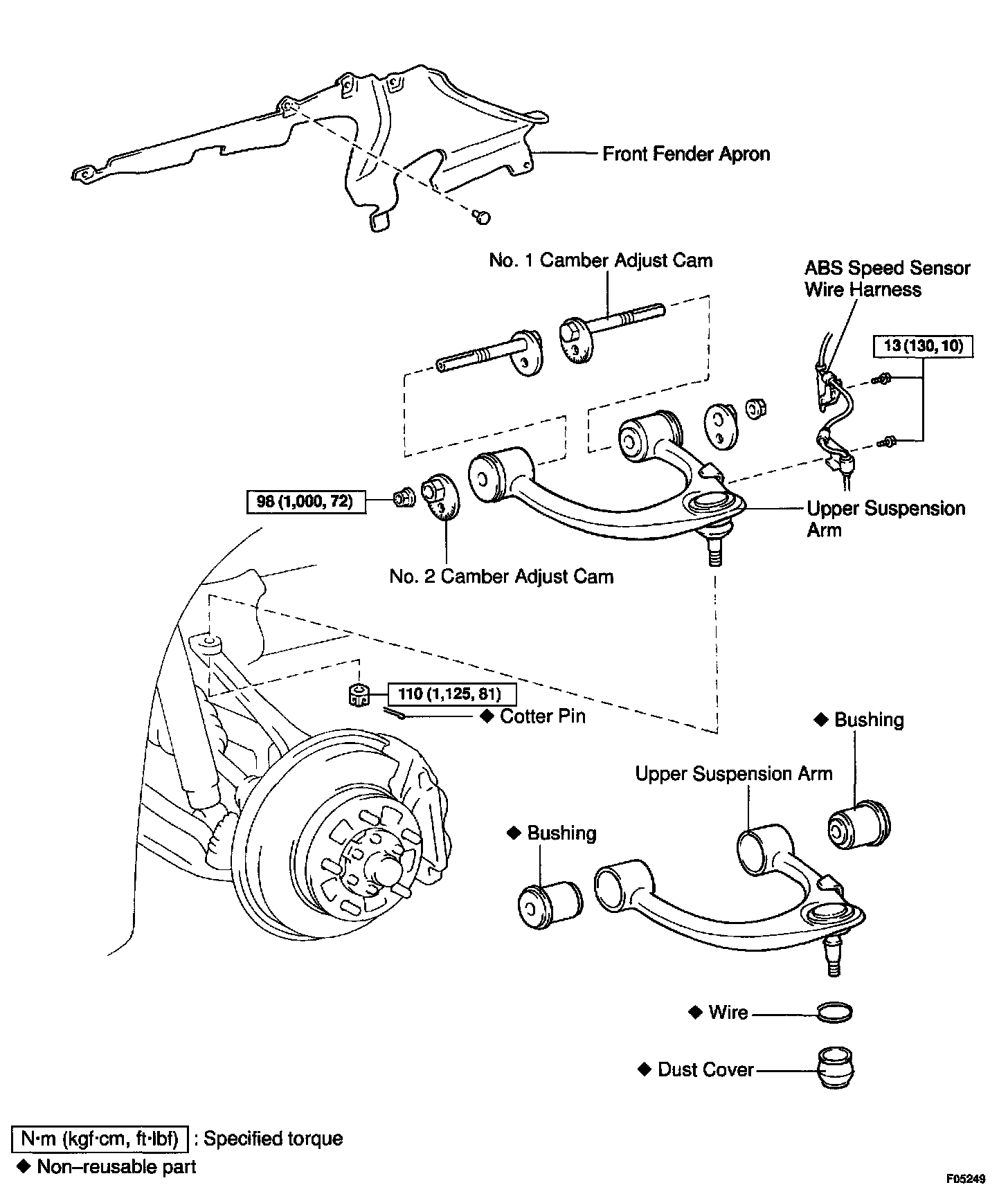 Front Fender Apron

No. 1 Camber Adjust Cam

ABS Speed Sensor Wire Harness

13 (130, 10)

98 (1,000, 72)

Upper Suspension Arm

No. 2 Camber Adjust Cam

110 (1,125, 81)

◆ Cotter Pin

◆ Bushing

Upper Suspension Arm

◆ Bushing

◆ Wire

◆ Dust Cover

N·m (kgf·cm, ft·lbf) : Specified torque
◆ Non–reusable part

F05249