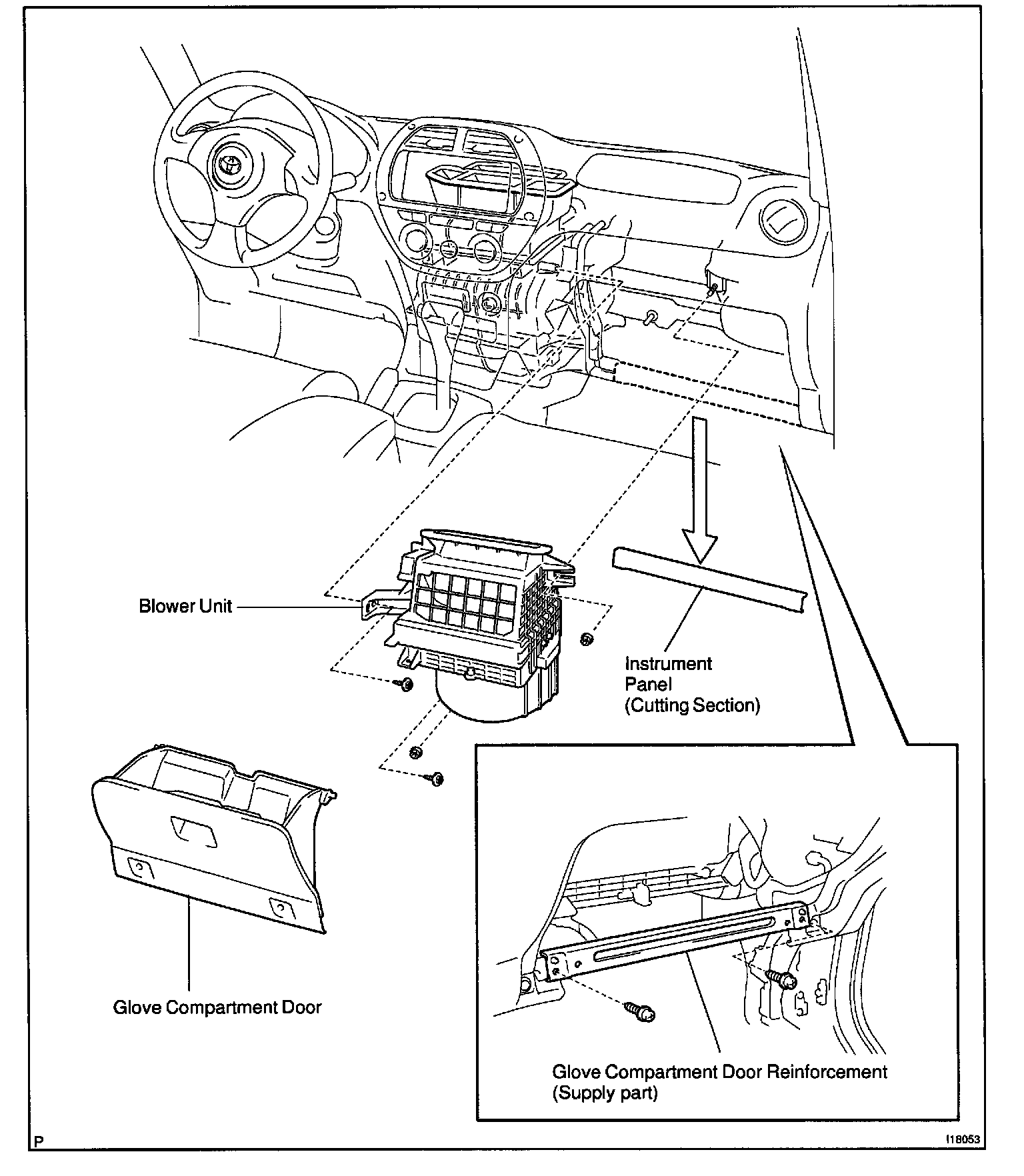 Blower Unit

Instrument Panel (Cutting Section)

Glove Compartment Door

Glove Compartment Door Reinforcement (Supply part)

P

I18053