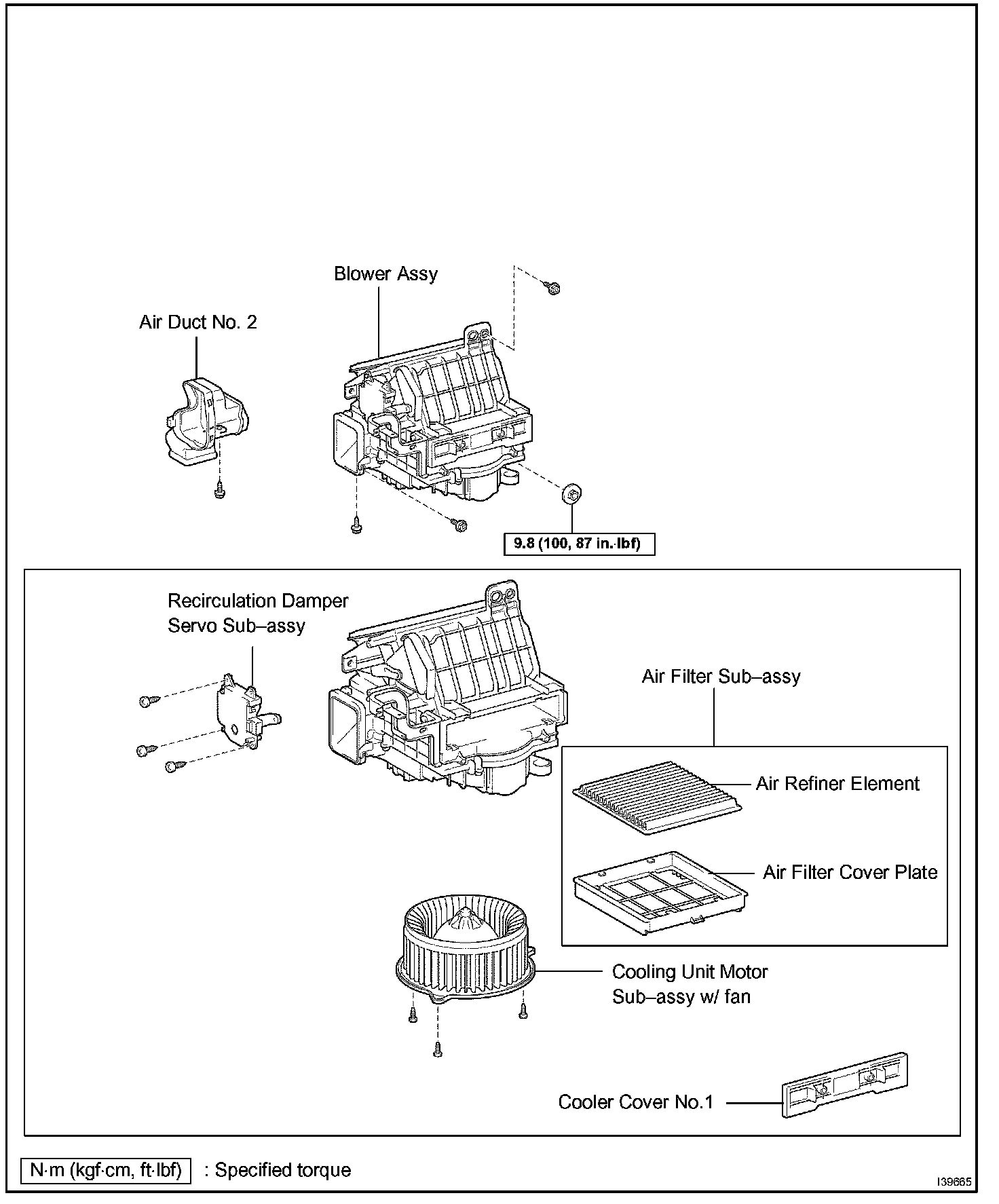 Blower Assy

Air Duct No. 2

9.8 (100, 87 in.·lbf)

Recirculation Damper Servo Sub–assy

Air Filter Sub–assy

Air Refiner Element

Air Filter Cover Plate

Cooling Unit Motor Sub–assy w/ fan

Cooler Cover No.1

N·m (kgf·cm, ft·lbf) : Specified torque

I39665