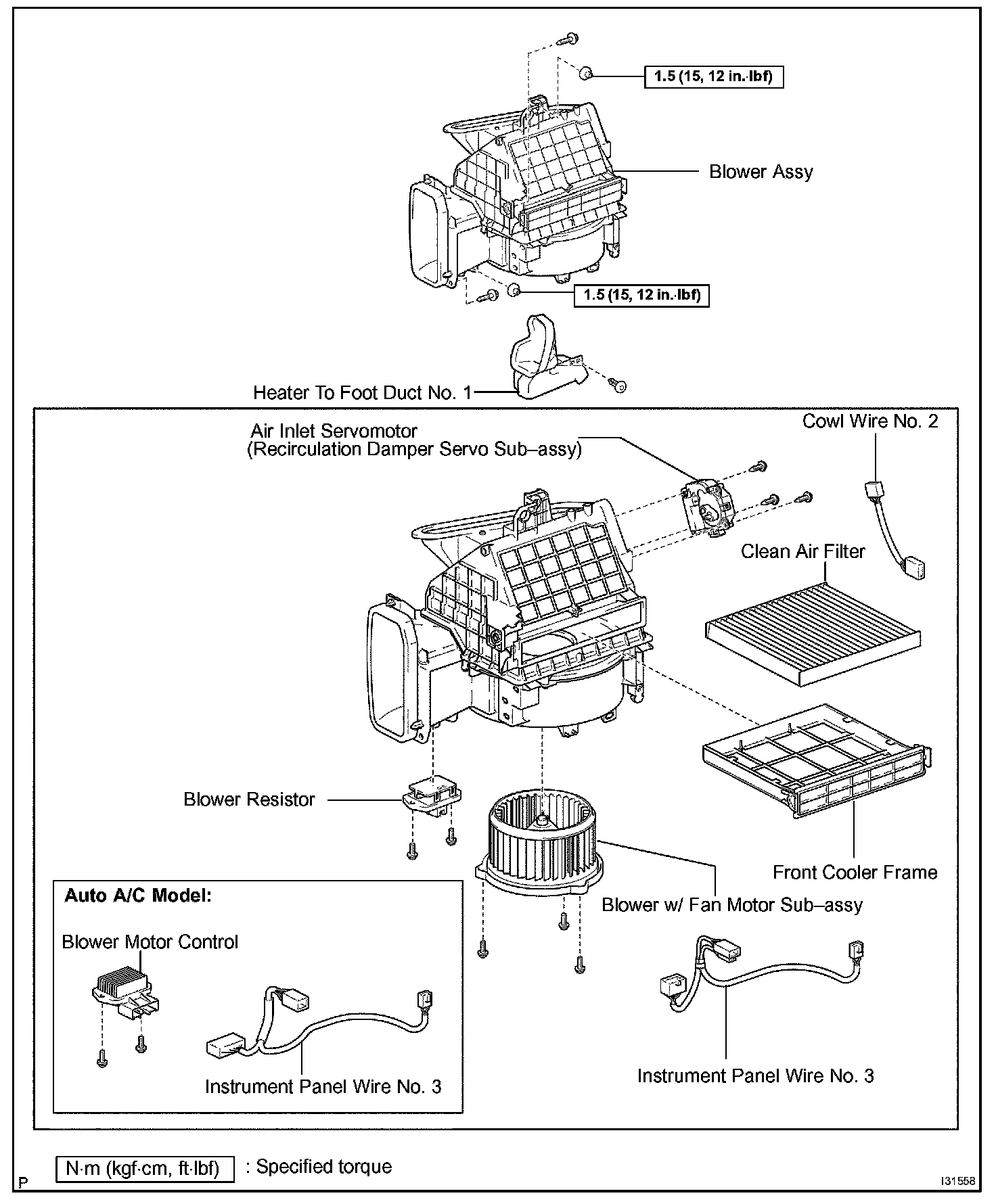 1.5 (15, 12 in.·lbf)

Blower Assy

1.5 (15, 12 in.·lbf)

Heater To Foot Duct No. 1

Air Inlet Servomotor
(Recirculation Damper Servo Sub–assy)

Cowl Wire No. 2

Clean Air Filter

Blower Resistor

Front Cooler Frame

Blower w/ Fan Motor Sub–assy

Auto A/C Model:

Blower Motor Control

Instrument Panel Wire No. 3

Instrument Panel Wire No. 3

N·m (kgf·cm, ft·lbf) : Specified torque

P

I31558