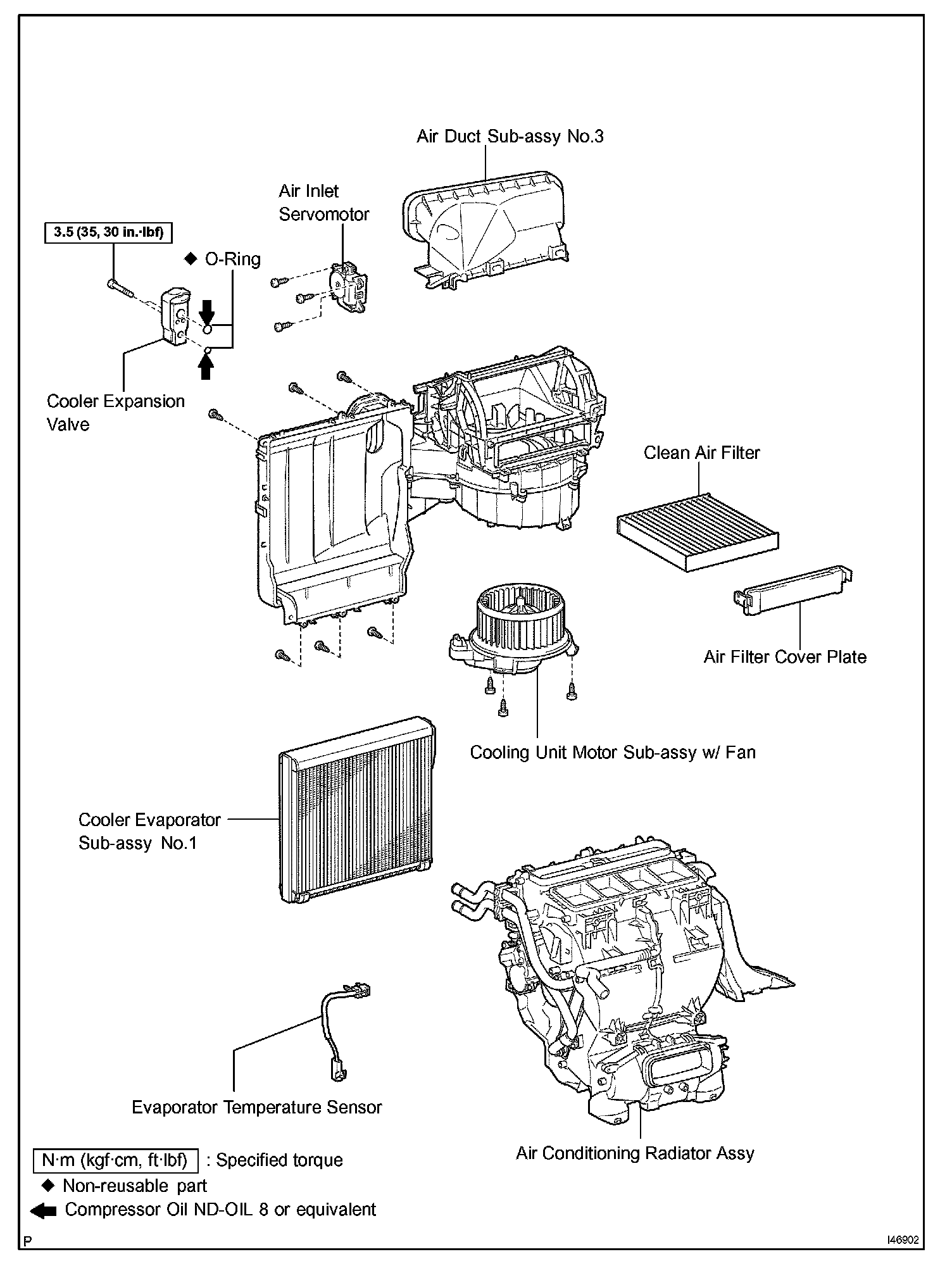 Air Duct Sub-assy No.3

Air Inlet Servomotor

3.5 (35, 30 in.·lbf)

◆ O-Ring

Cooler Expansion Valve

Clean Air Filter

Air Filter Cover Plate

Cooling Unit Motor Sub-assy w/ Fan

Cooler Evaporator Sub-assy No.1

Evaporator Temperature Sensor

Air Conditioning Radiator Assy

N·m (kgf·cm, ft·lbf) : Specified torque
◆ Non-reusable part
Compressor Oil ND-OIL 8 or equivalent

P

I46902