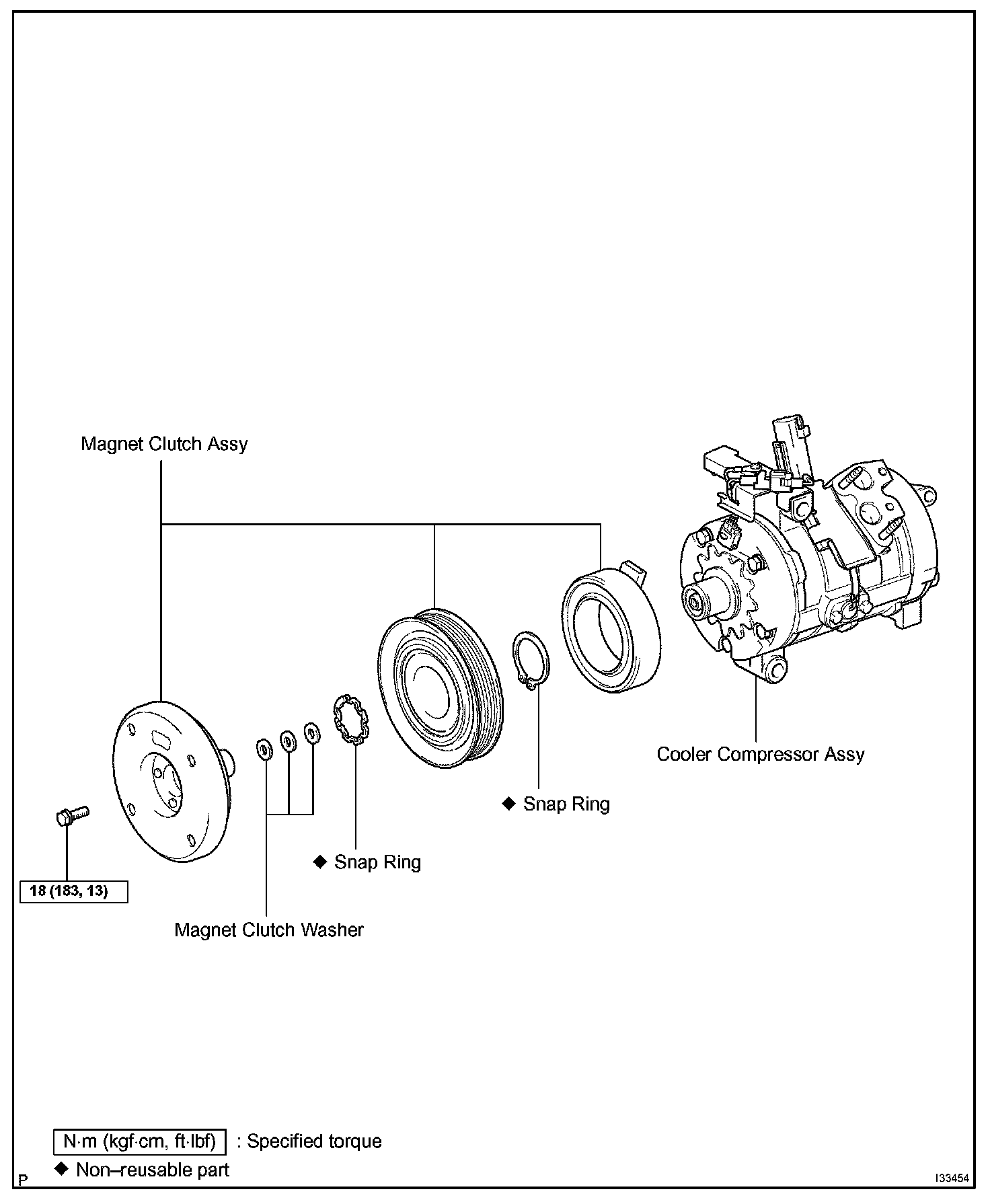 Magnet Clutch Assy

Cooler Compressor Assy

◆ Snap Ring

◆ Snap Ring

18 (183, 13)

Magnet Clutch Washer

N·m (kgf·cm, ft·lbf) : Specified torque

◆ Non–reusable part

P

I33454