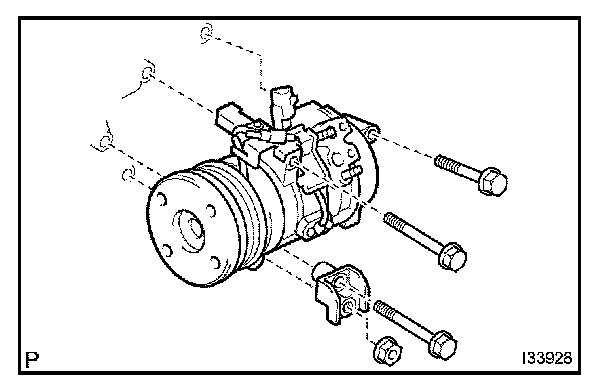 P

I33928