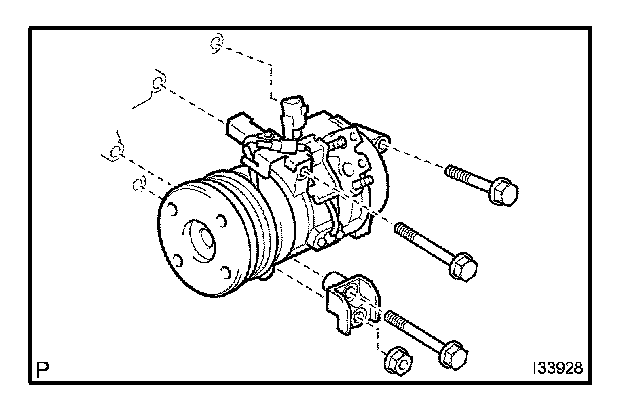 P

I33928