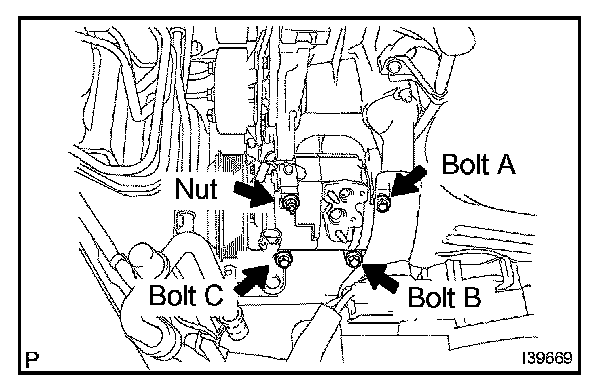 Bolt A
Nut
Bolt C
Bolt B
P
I39669