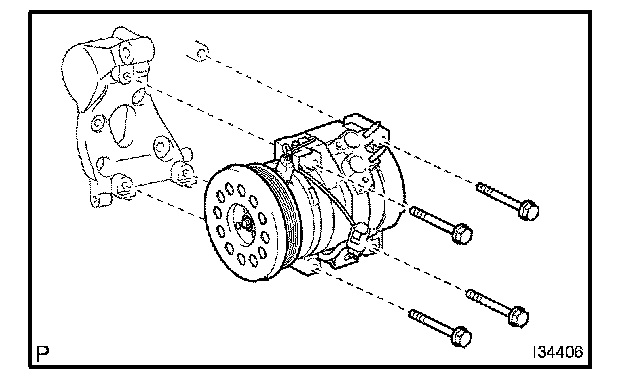 P

I34406