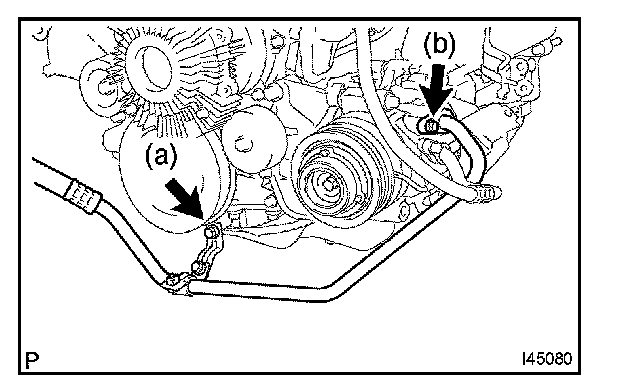 (b)

(a)

P

I45080