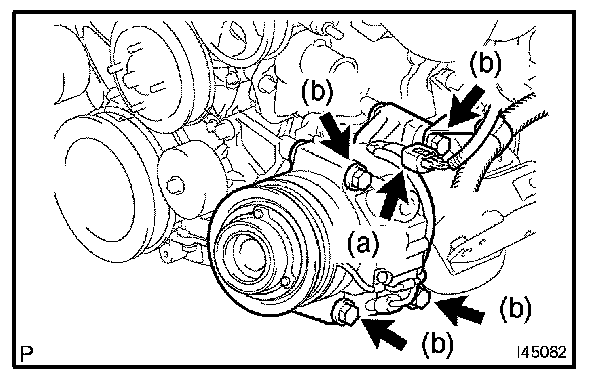 (b)
(b)
(a)
(b)
(b)
P
I45082