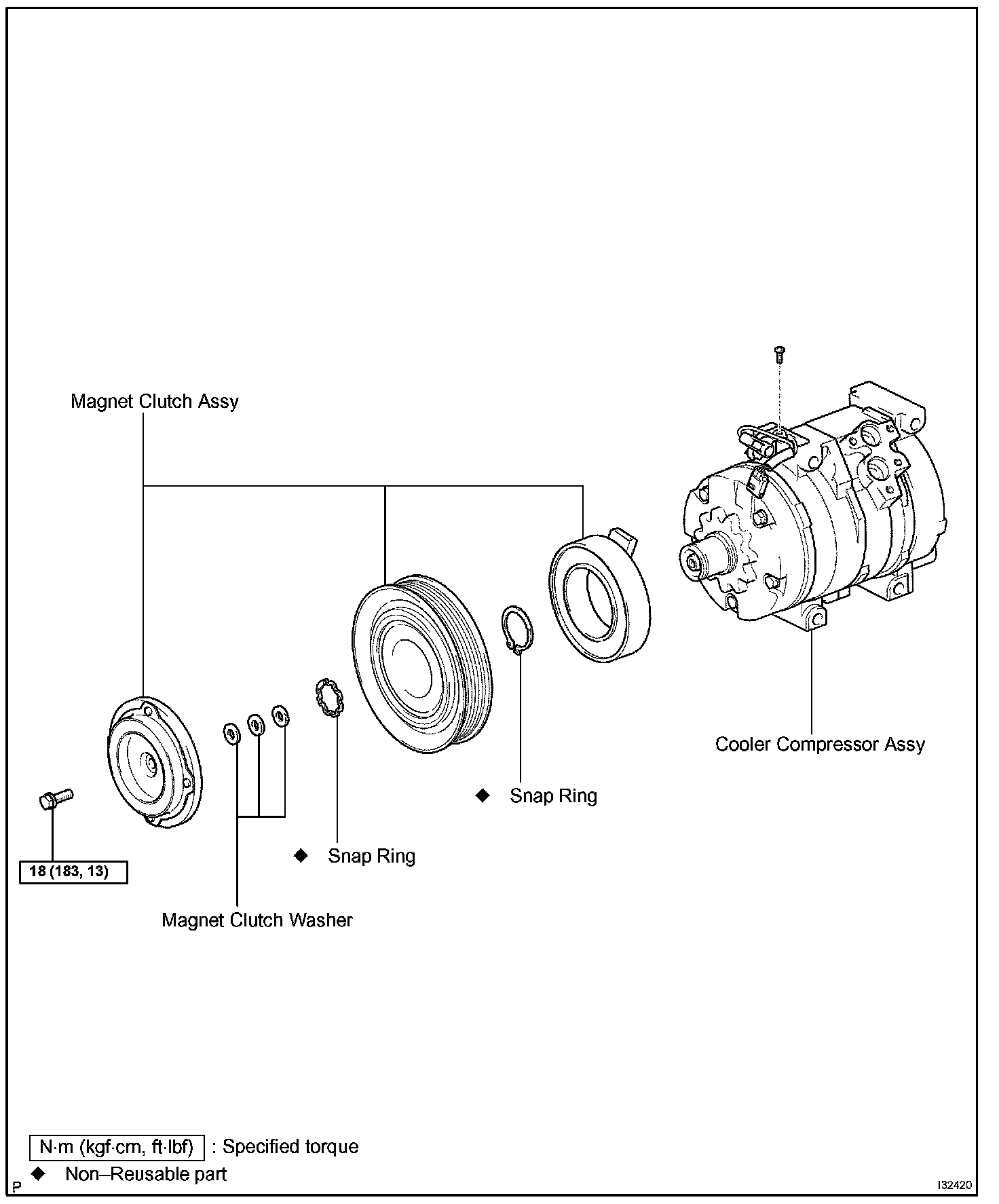 Magnet Clutch Assy

Cooler Compressor Assy

◆ Snap Ring

◆ Snap Ring

18 (183, 13)

Magnet Clutch Washer

N·m (kgf·cm, ft·lbf) : Specified torque
◆ Non–Reusable part

P

I32420